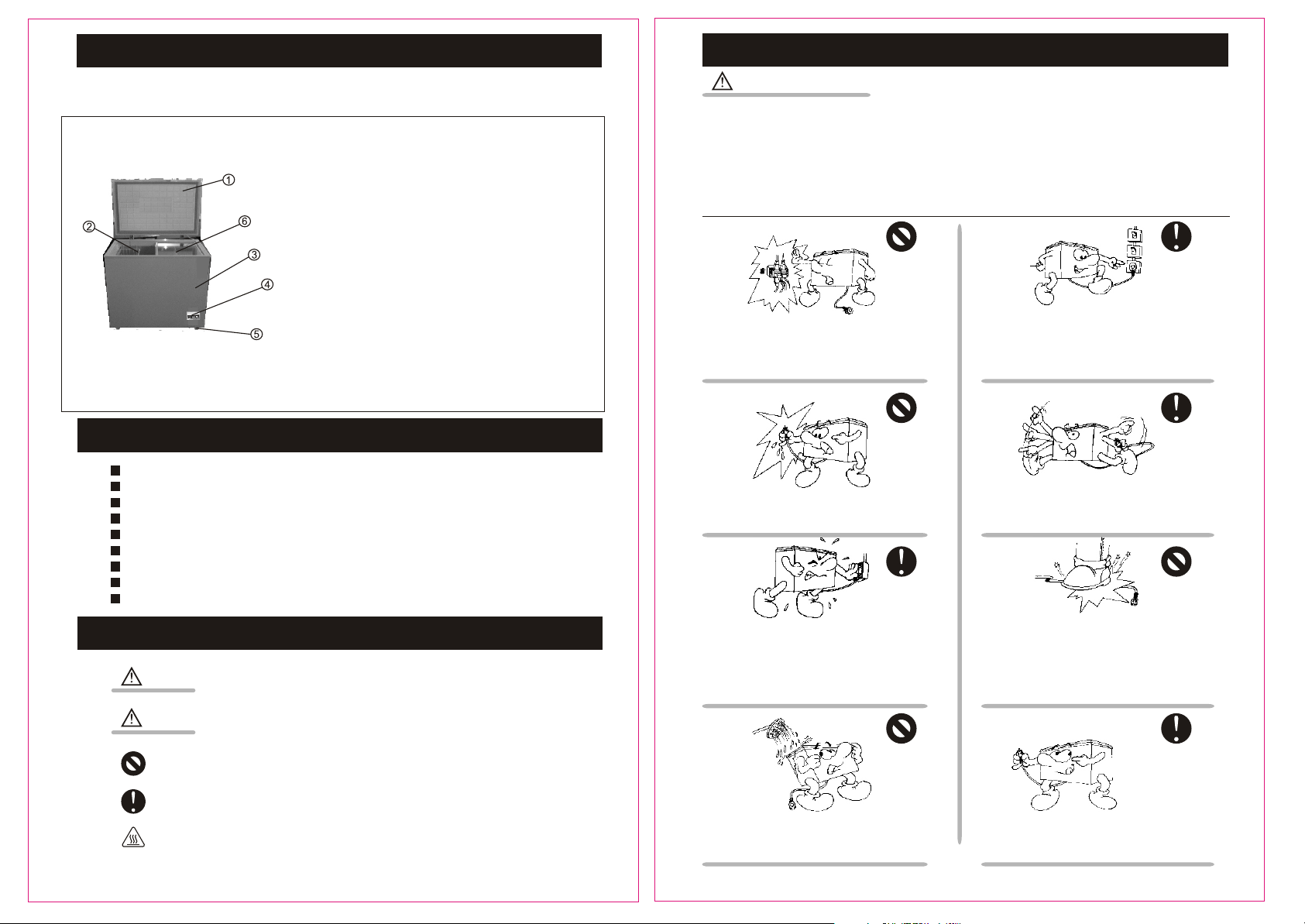 ①
②
⑥
③
④
⑤