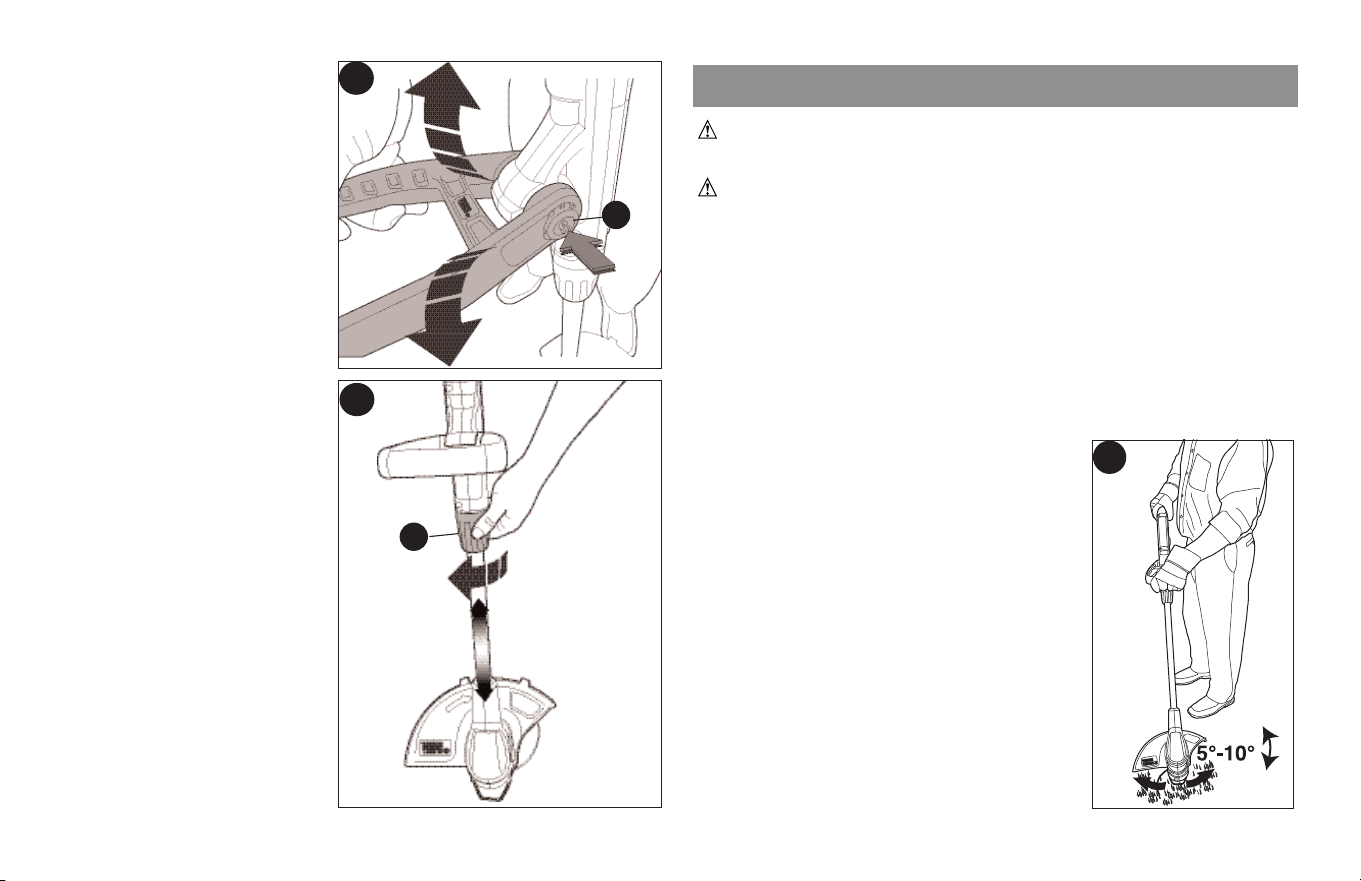 5°-10°