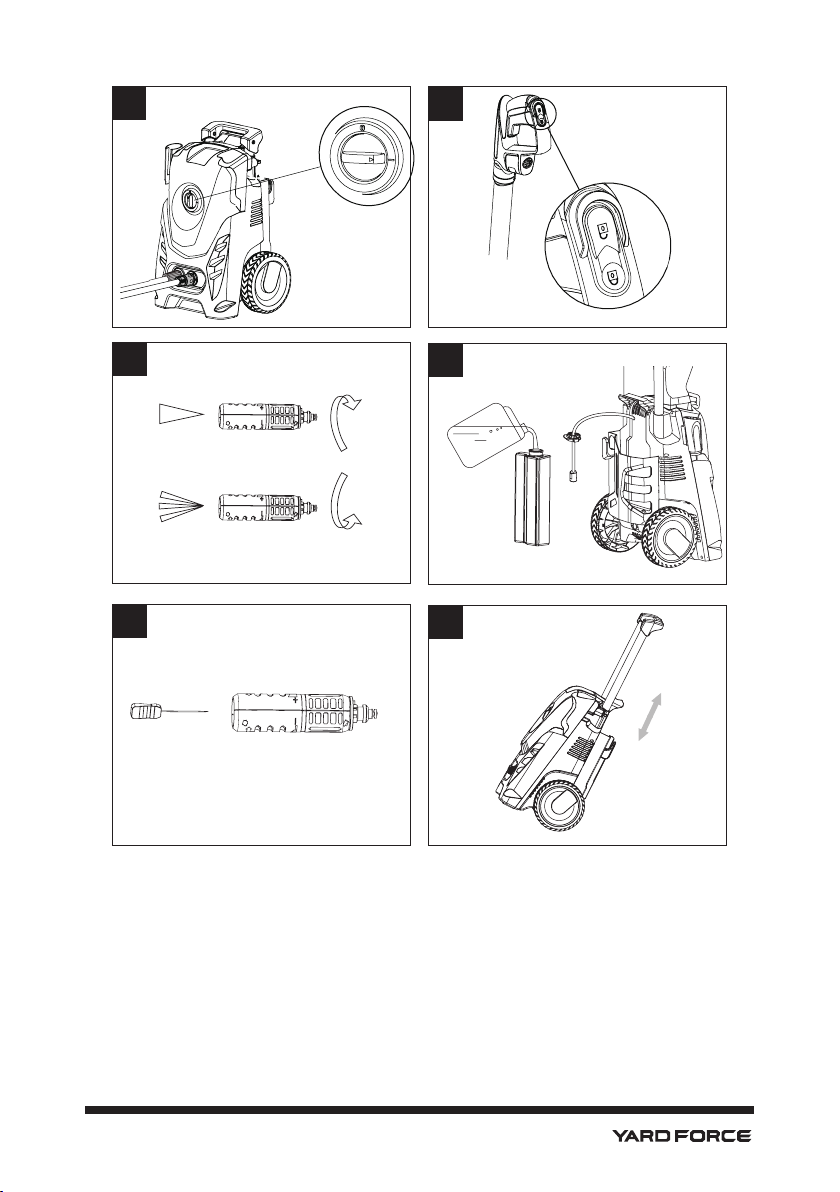 YARD FORCE