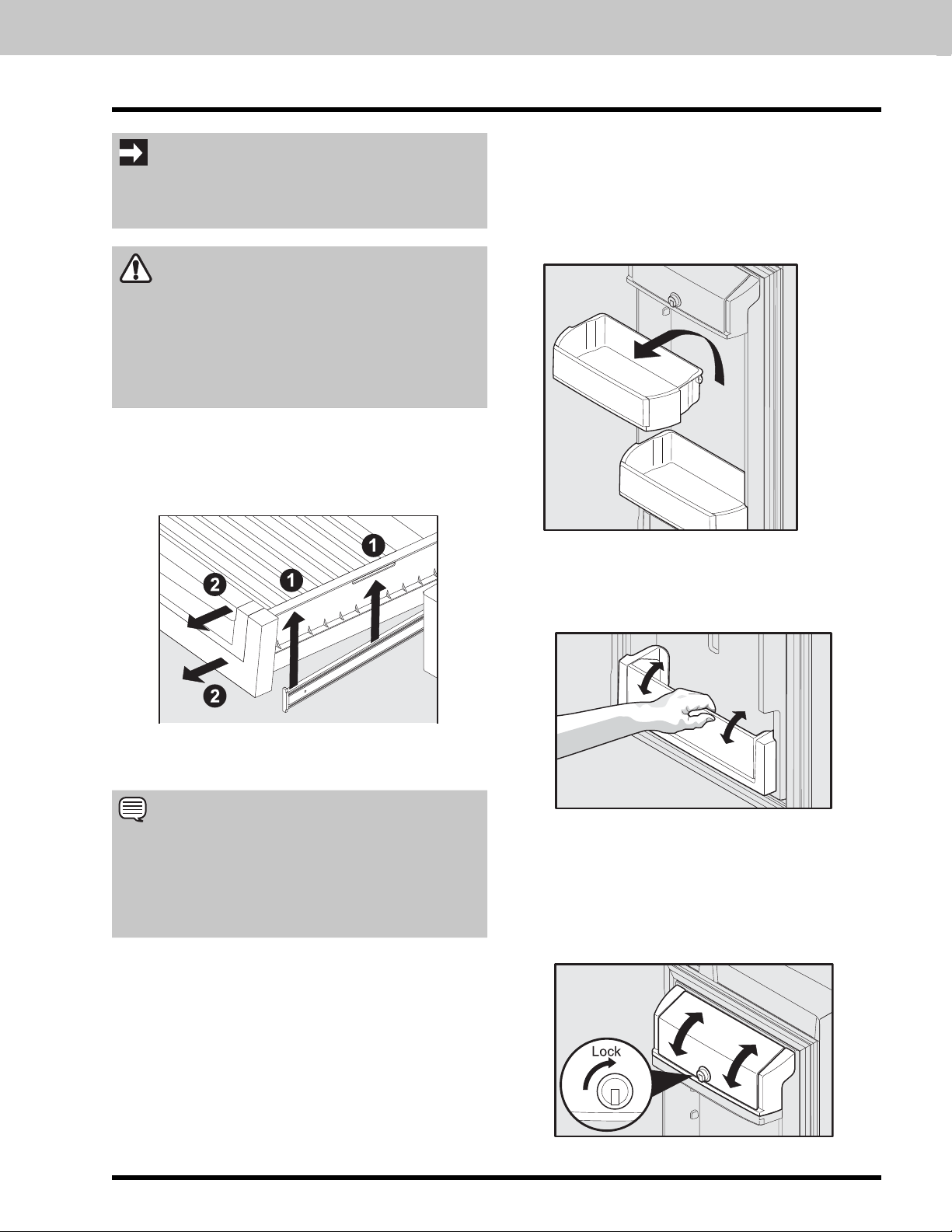 1
1
2
2

Lock