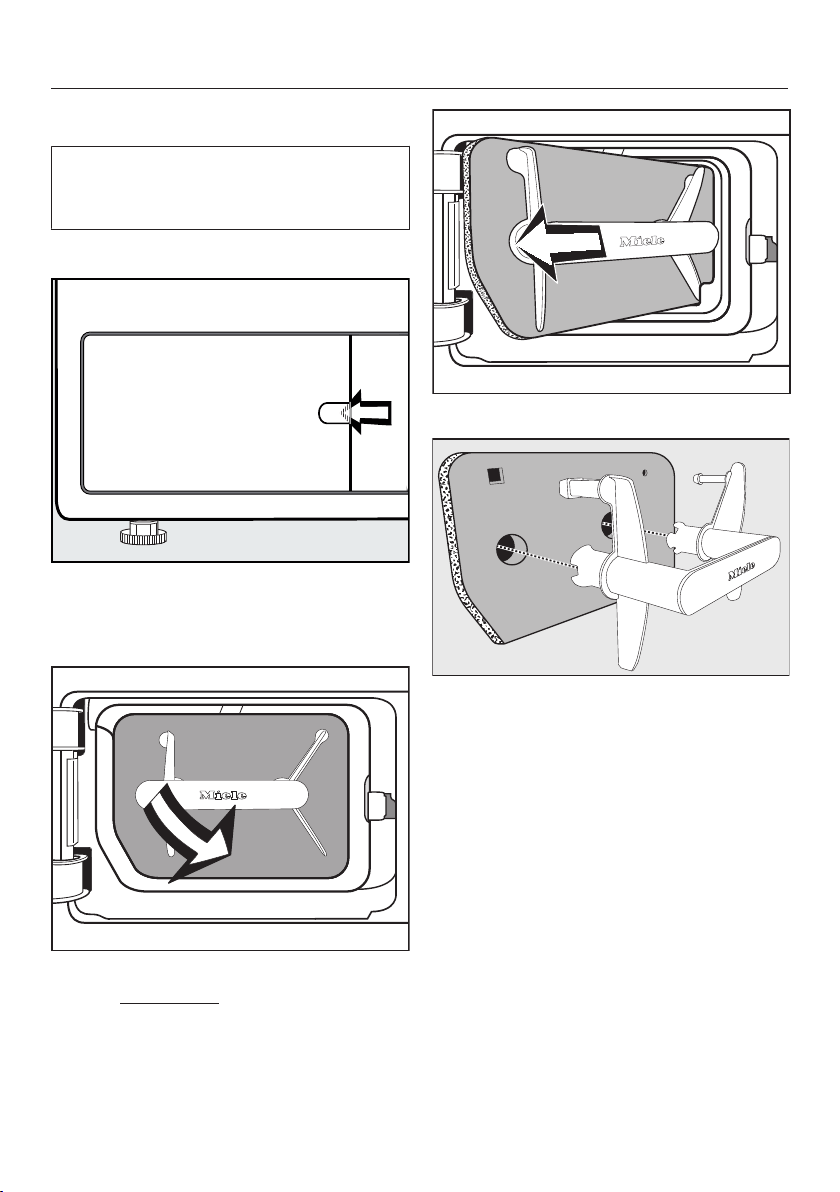 Miele

Miele

Miele