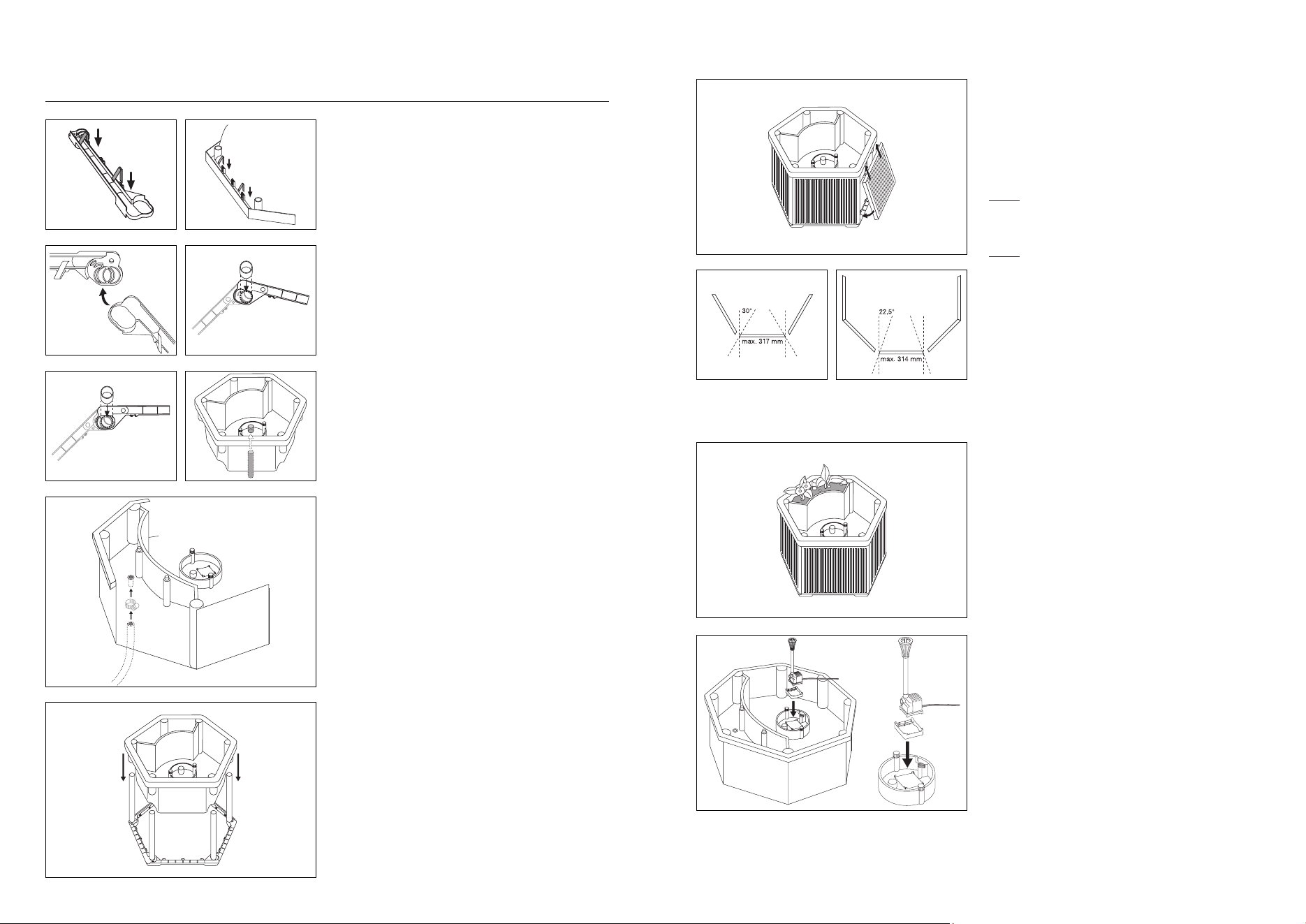 30°

max. 317 mm

22,5°

max. 314 mm