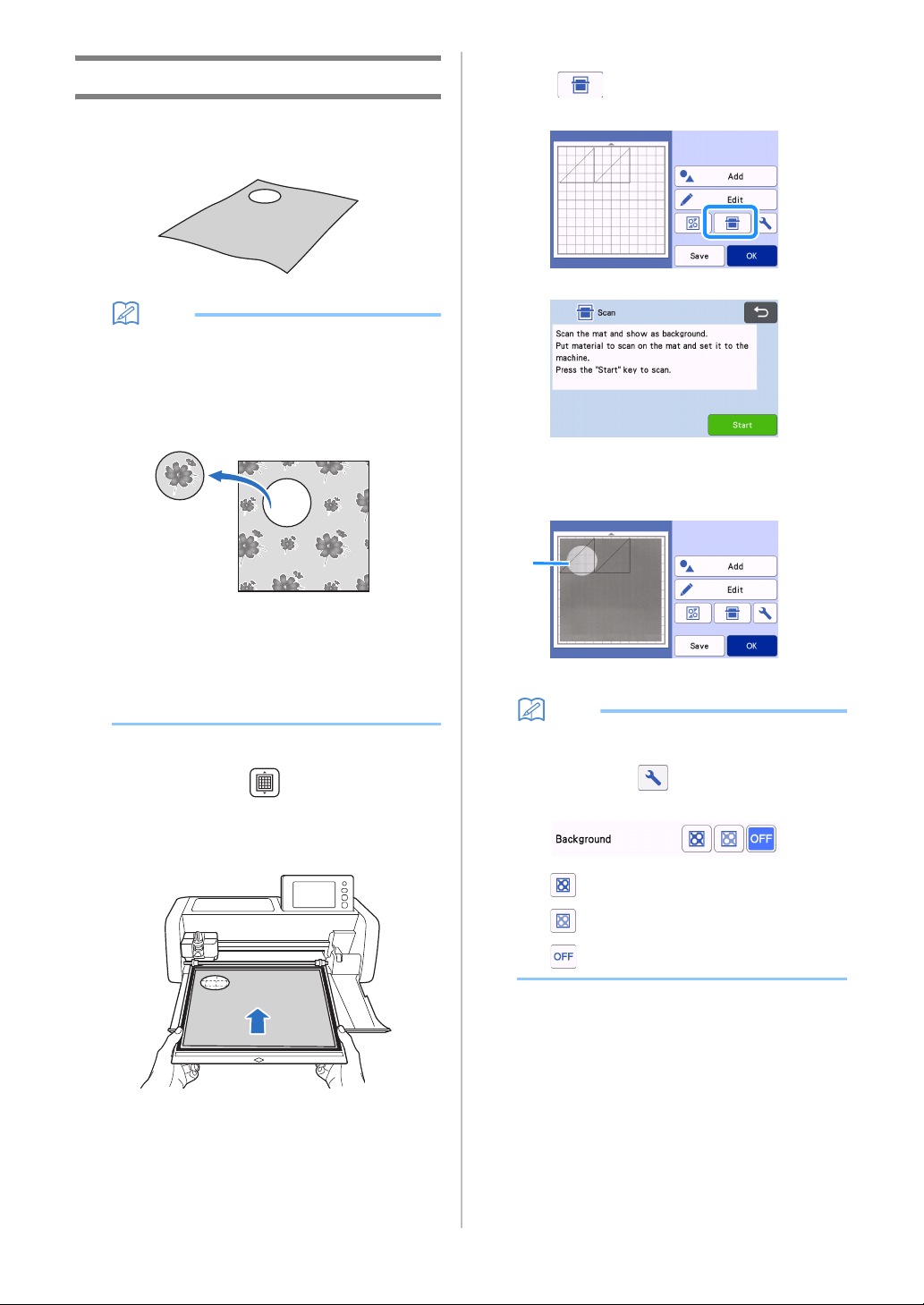 Add

Edit

Save

OK

Scan

Scan the mat and show as background.
Put material to scan on the mat and set it to the machine.
Press the "Start" key to scan.

Start

Add

Edit

Save

OK

Background

OFF

OFF