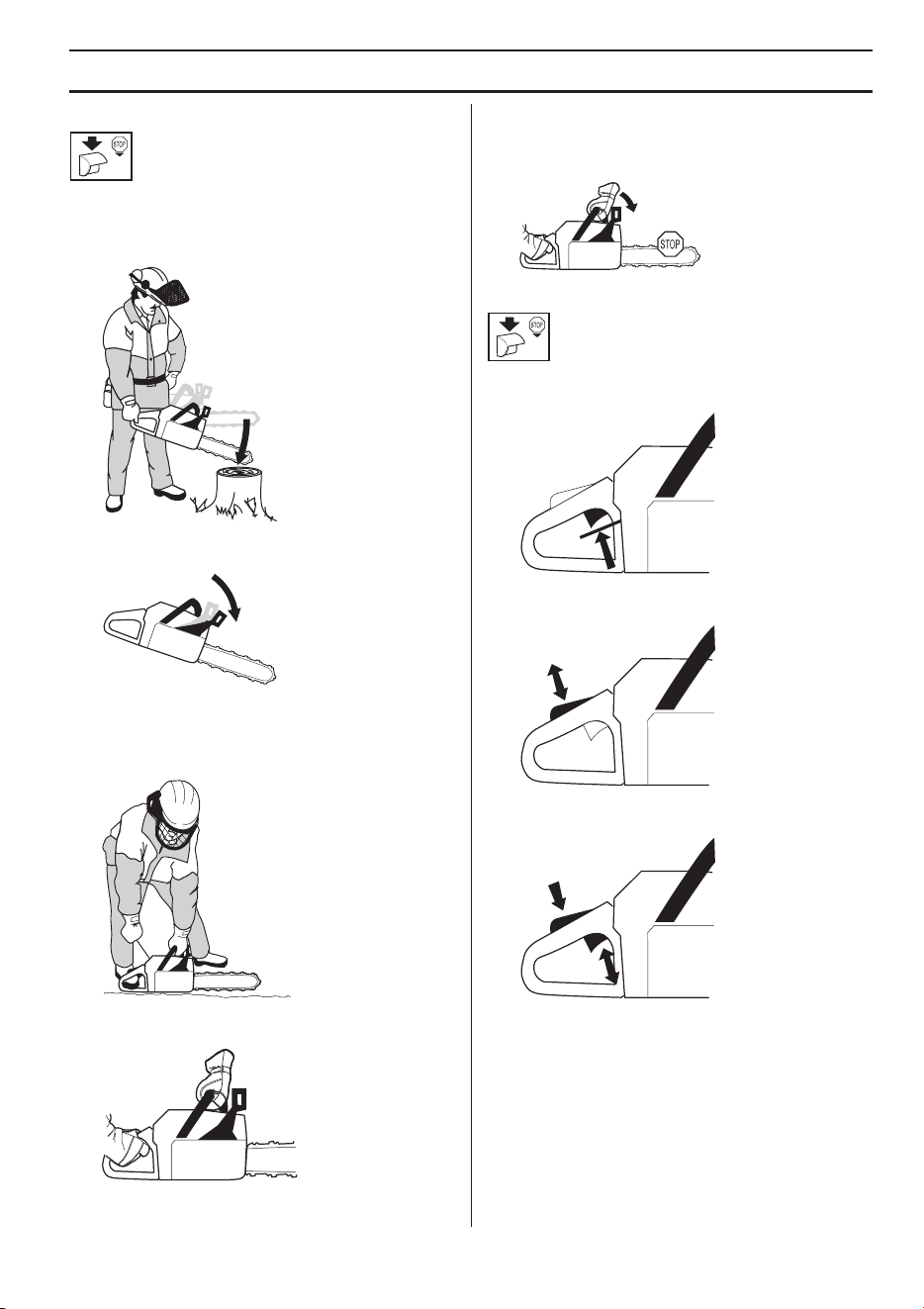 STOP

STOP

STOP