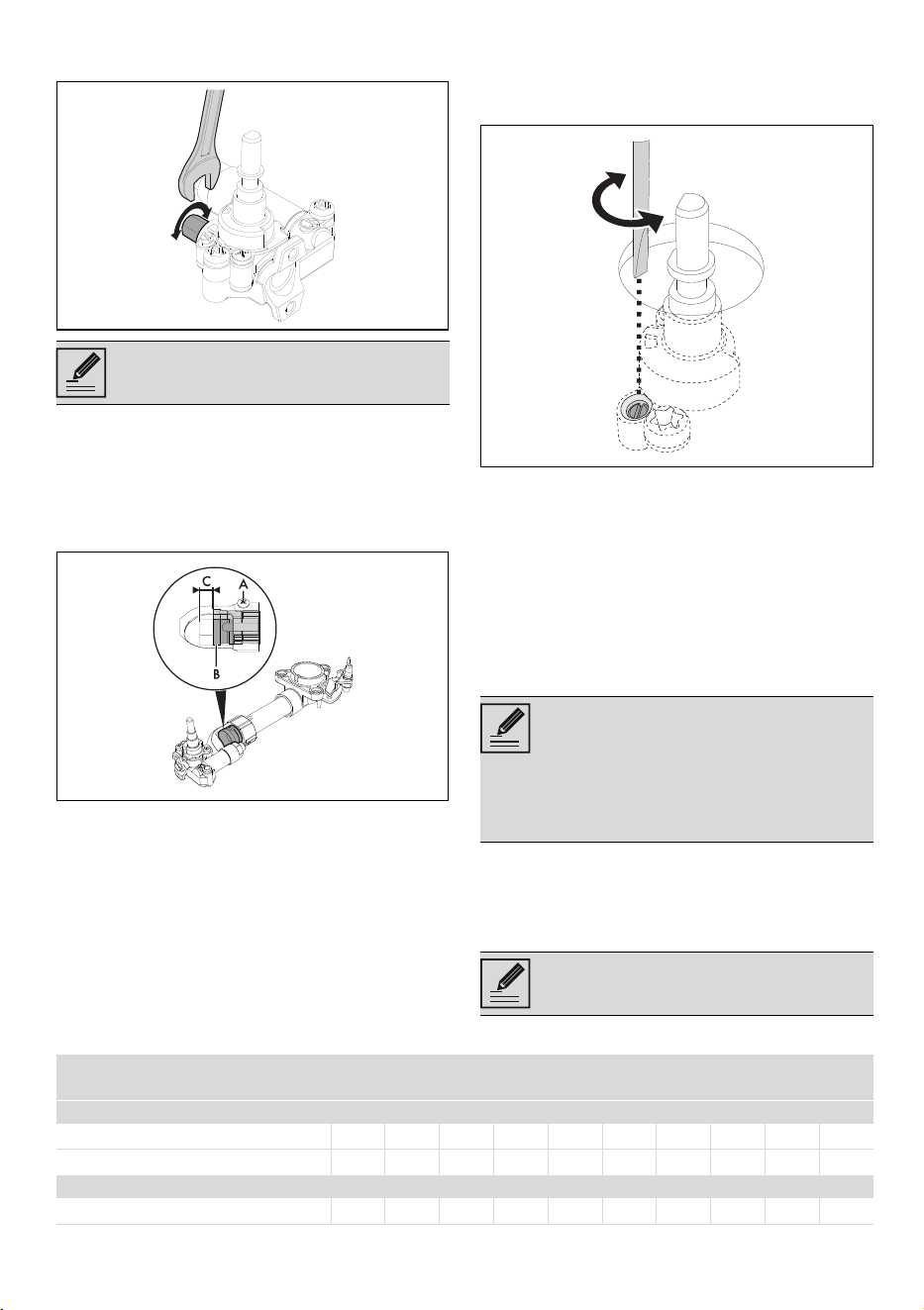 C
A
B