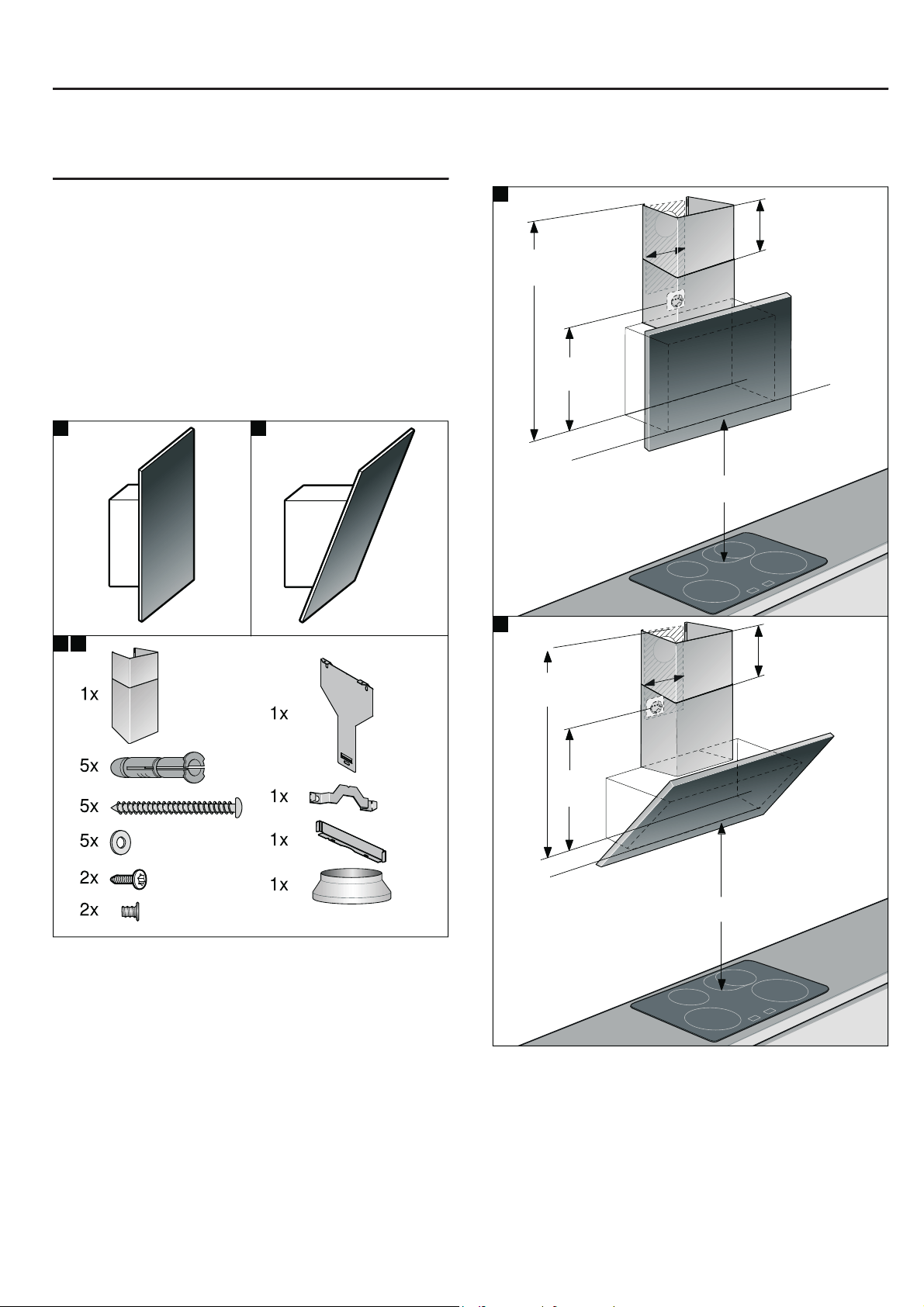 1x

5x

5x

5x

2x

2x

1x

1x

1x

1x