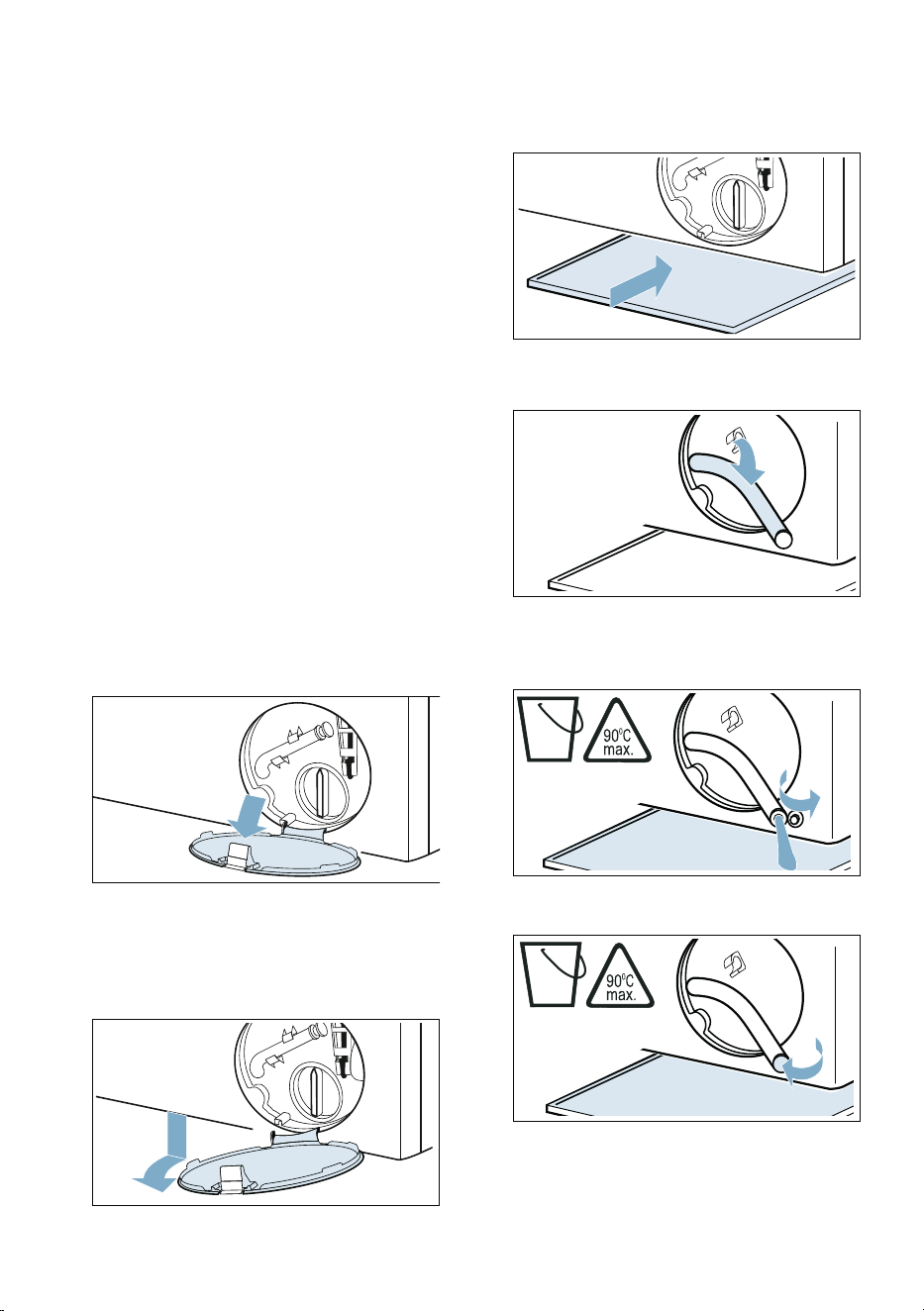 90°C max.

90°C max.