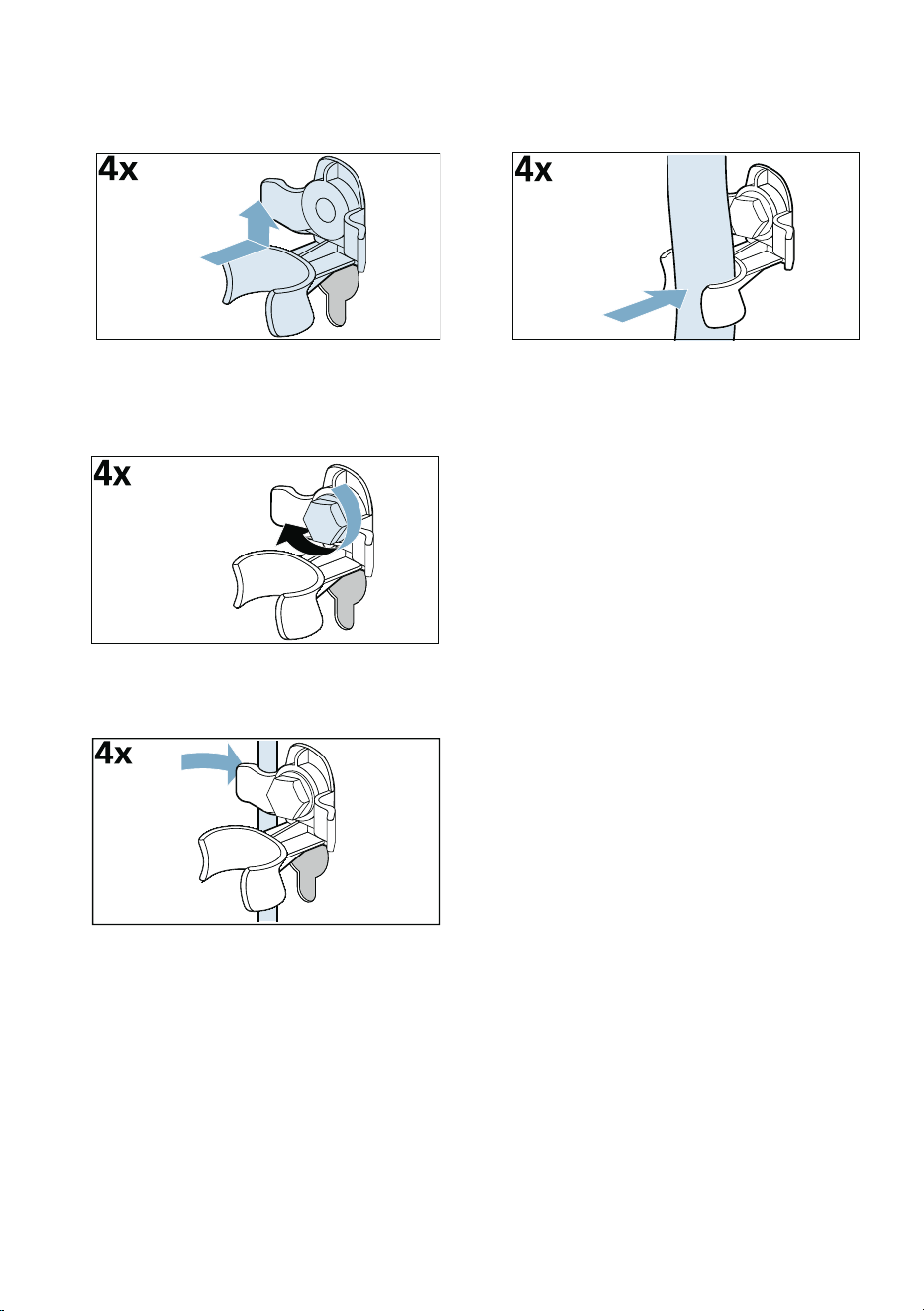 4x

4x

4x

4x