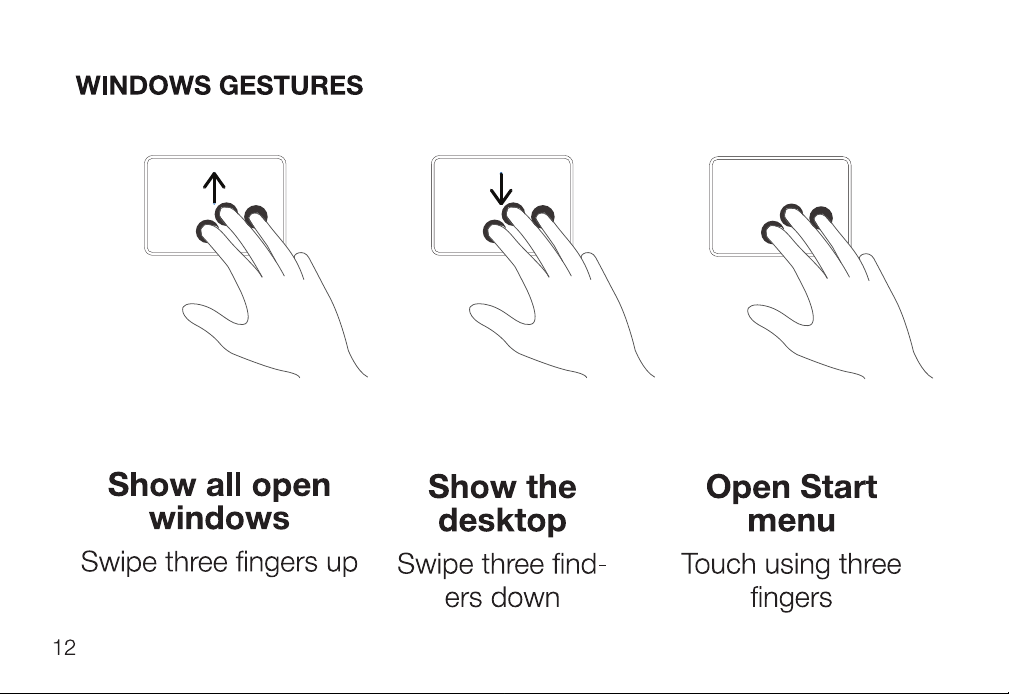 WINDOWS GESTURES

Show all open windows
Swipe three fingers up

Show the desktop
Swipe three finders down

Open Start menu
Touch using three fingers

12