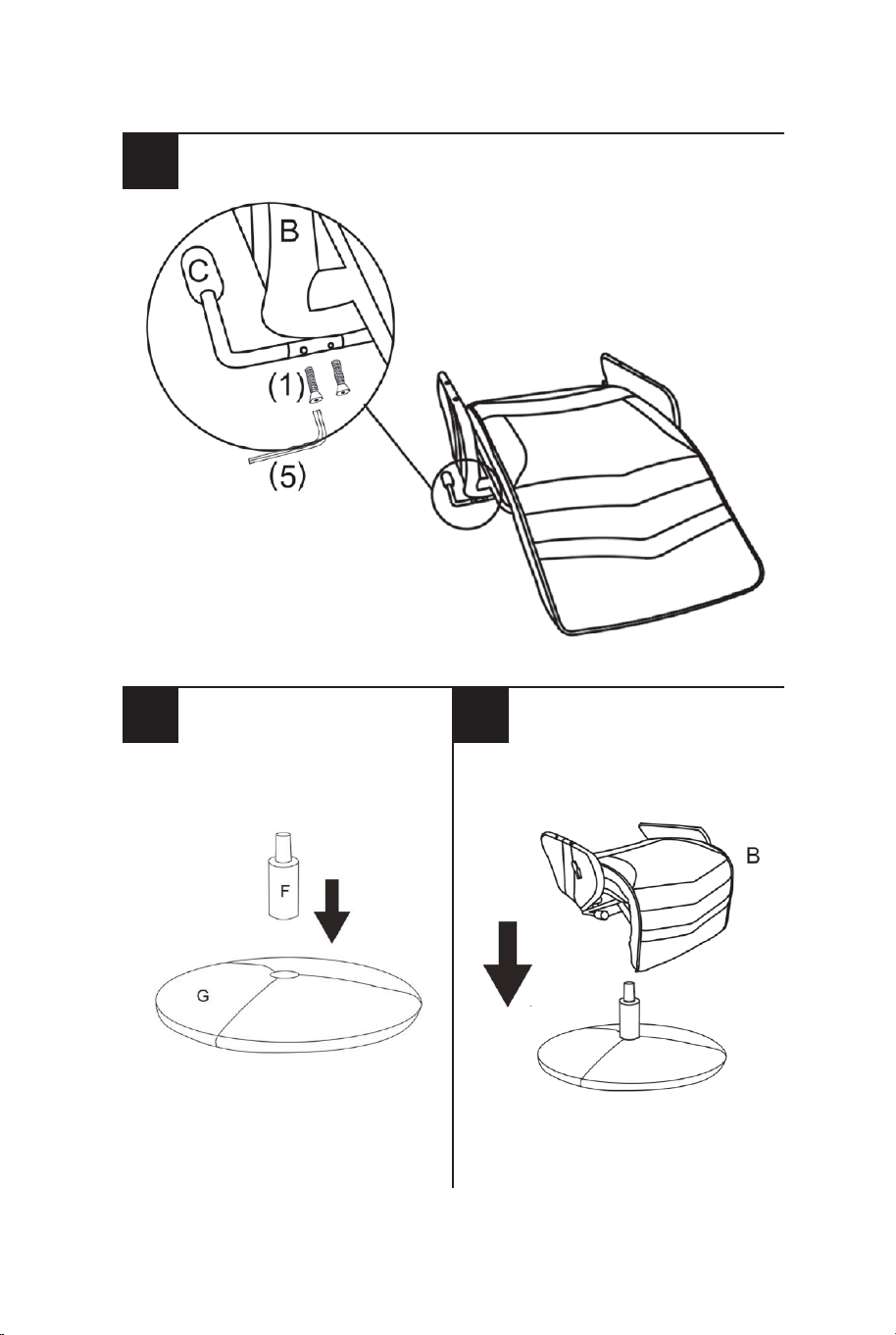 B

C

(1)

(5)

F

G

B