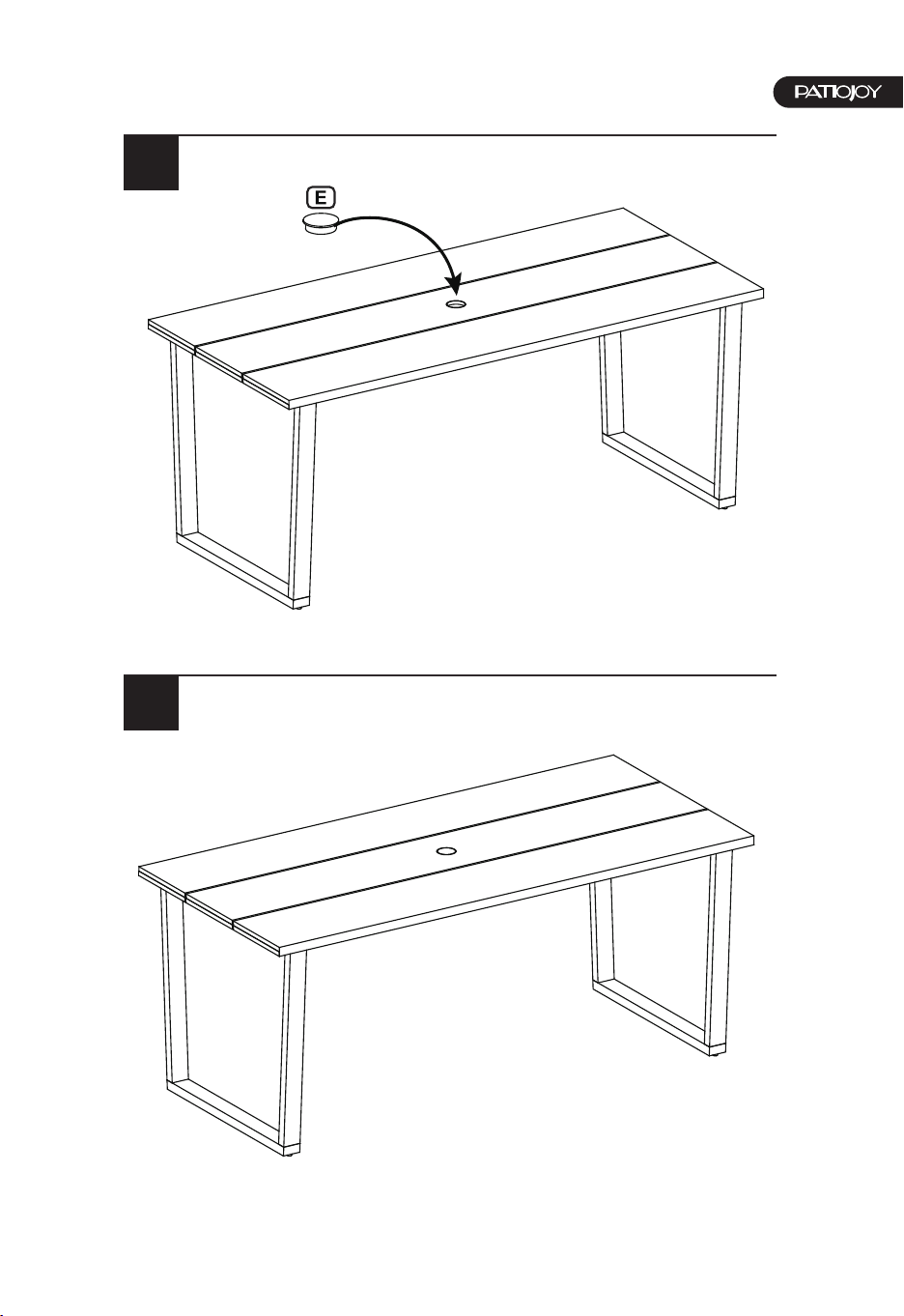 PATIOJOY

E