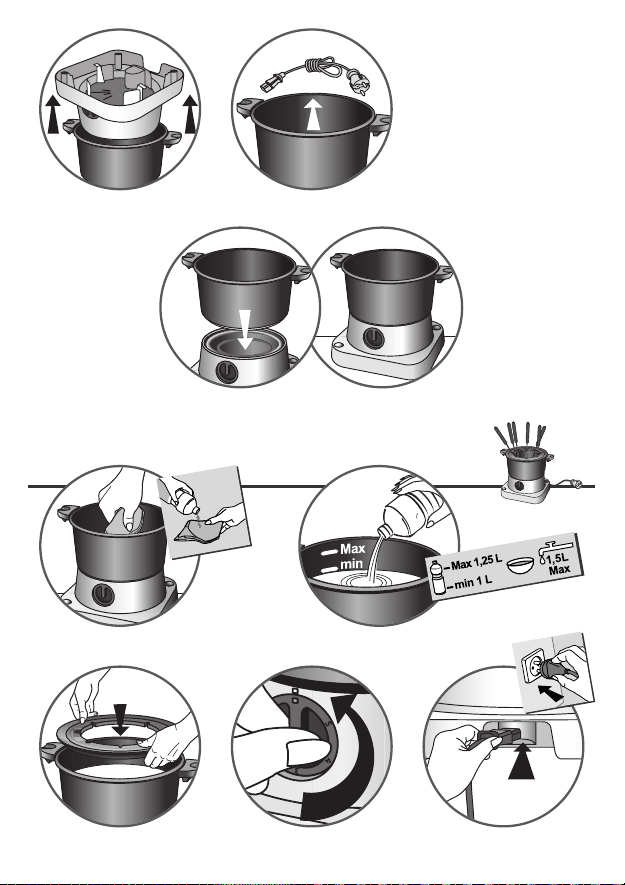 Max
min
Max 1,25 L
min 1 L
1,5L
Max