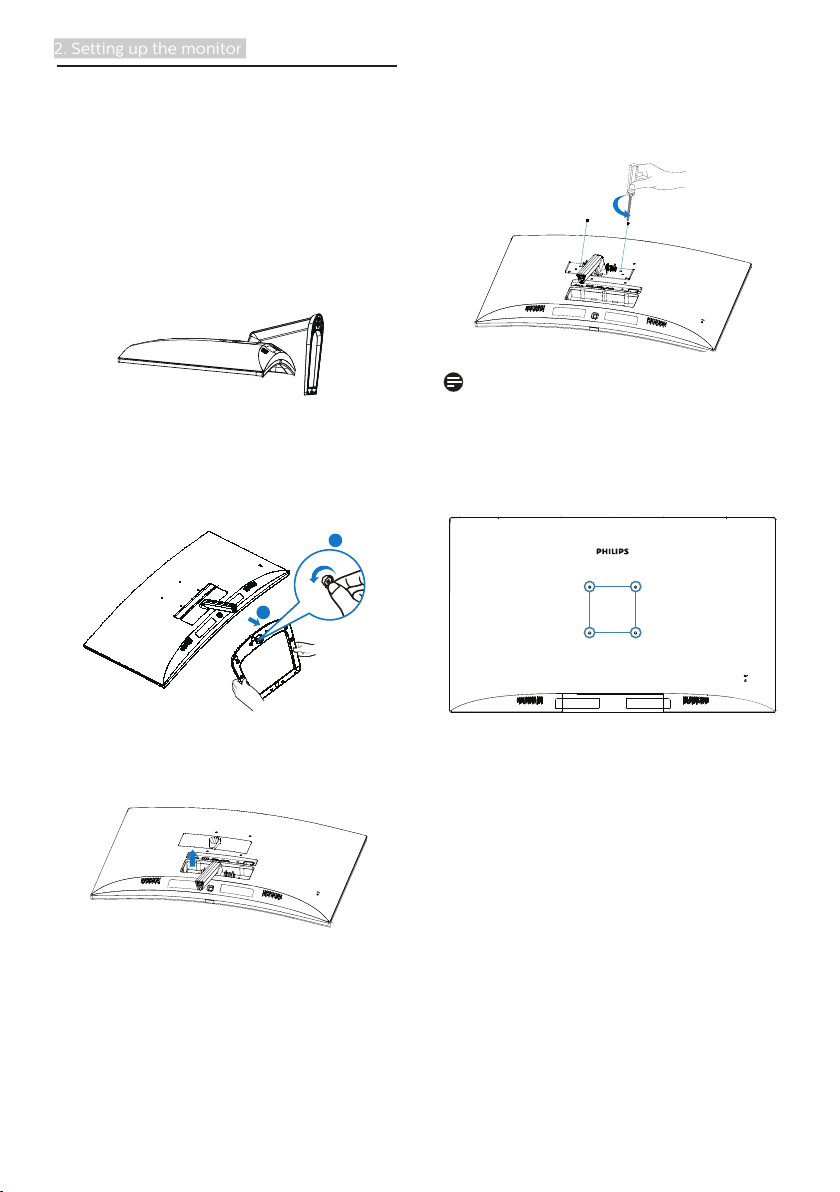 2. Setting up the monitor

PHILIPS