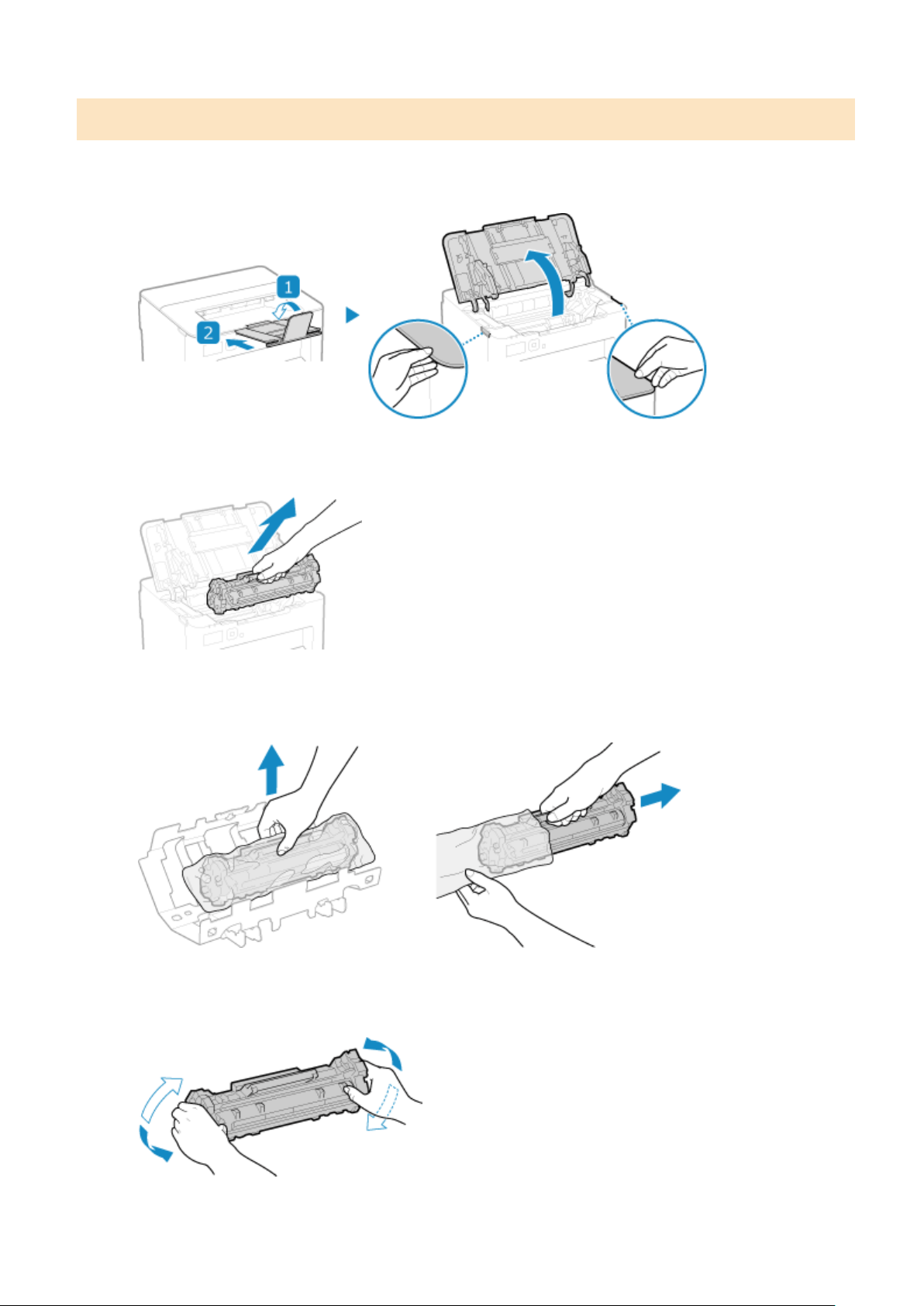 1

2