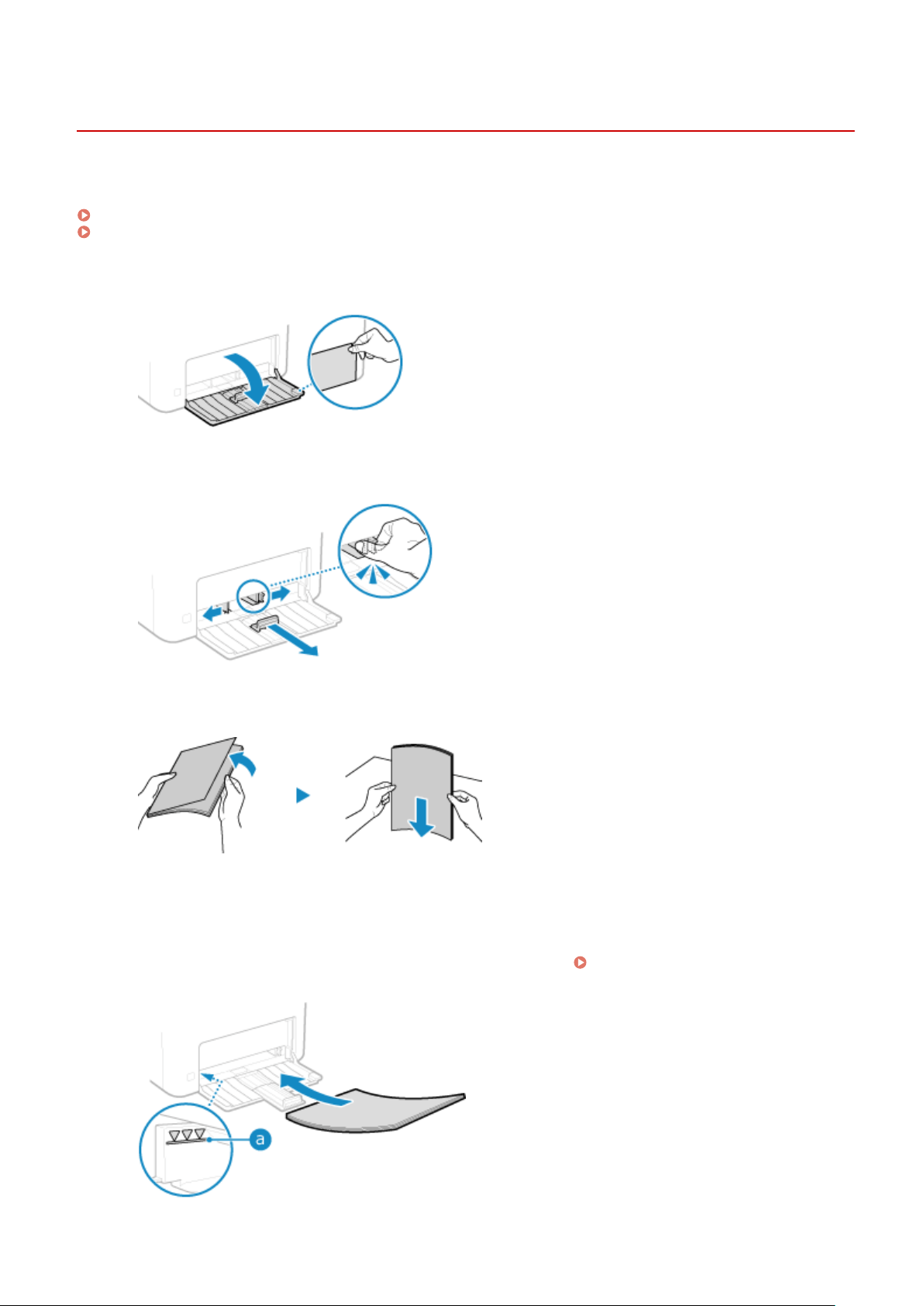 a