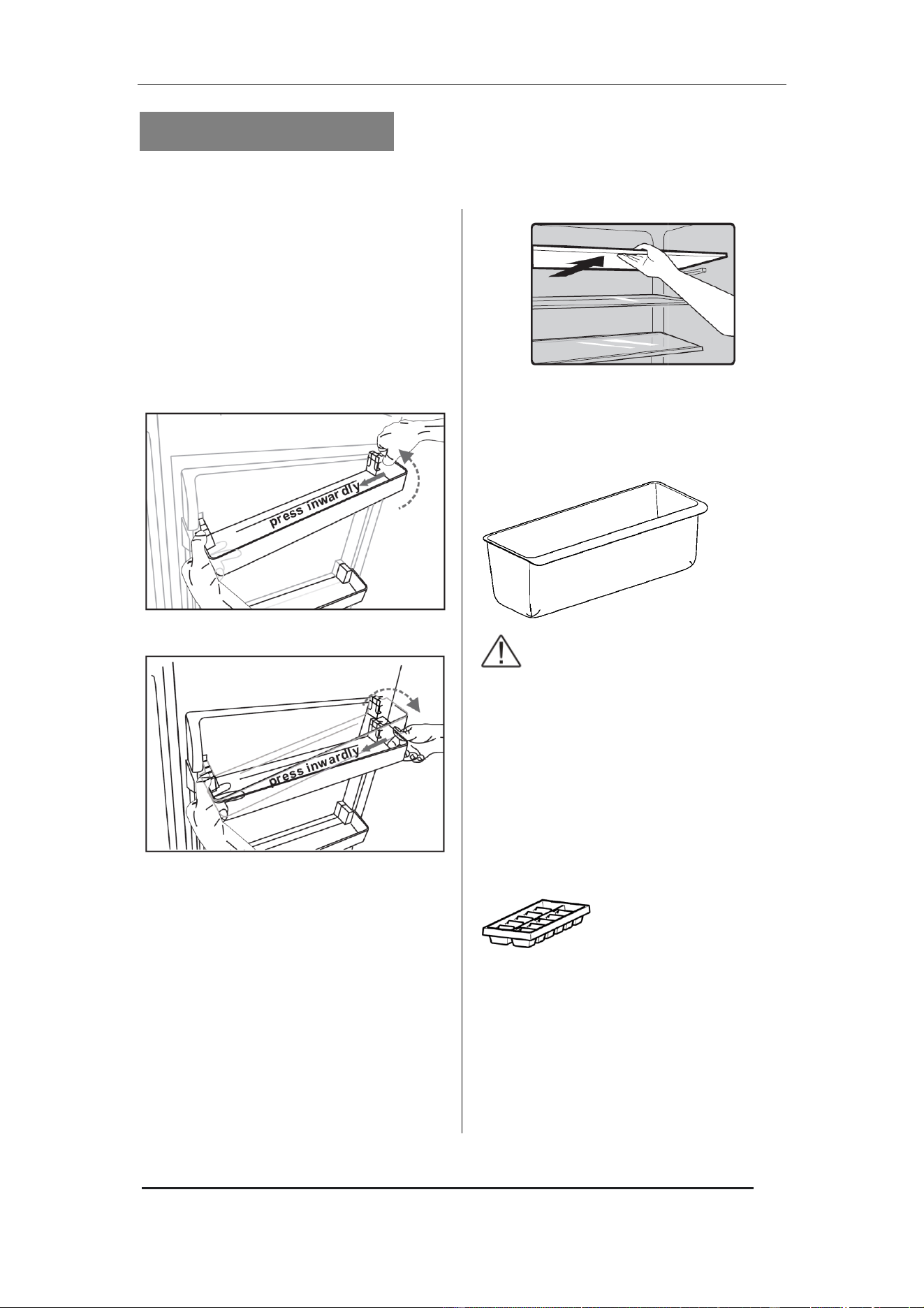 press inwardly

press inwardly