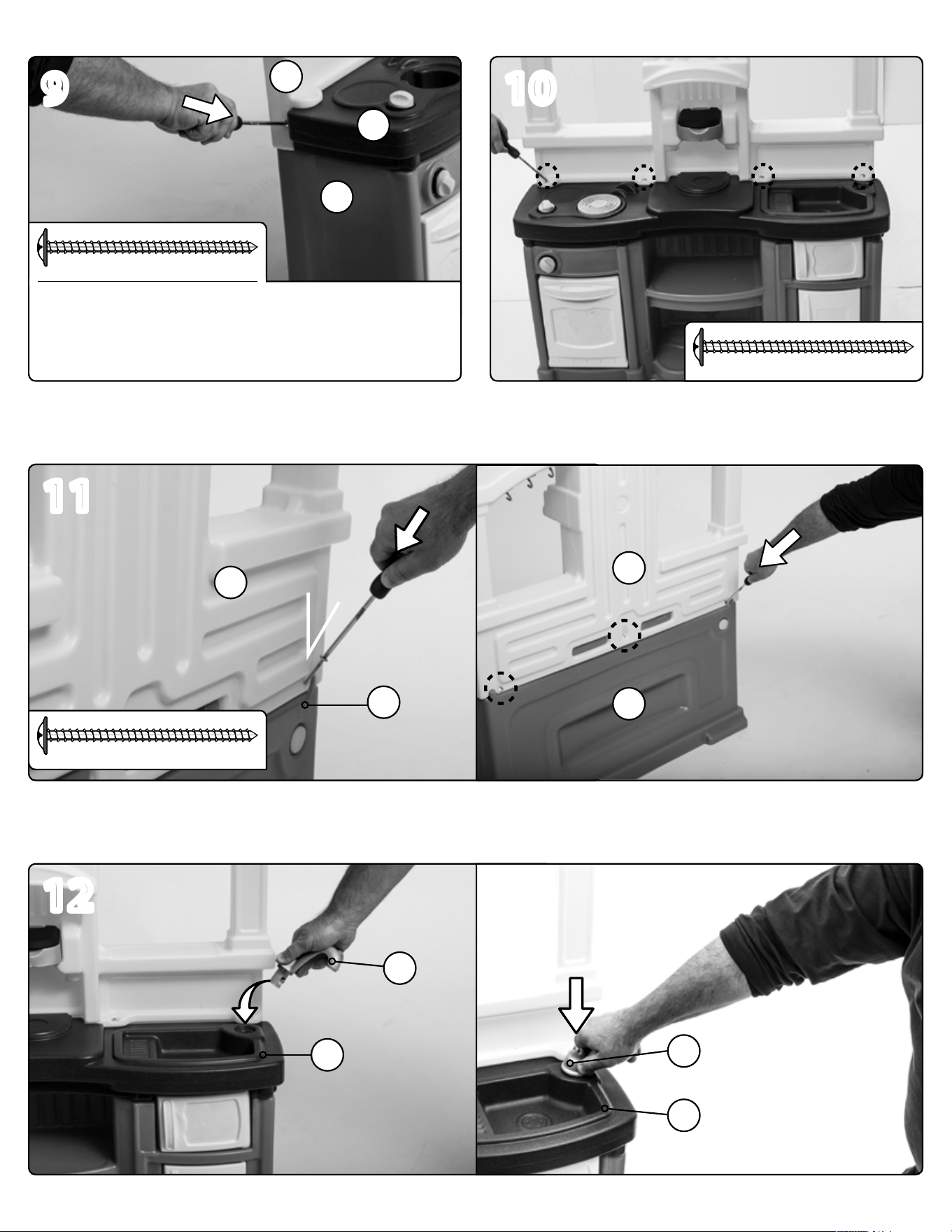 9

10

11

12