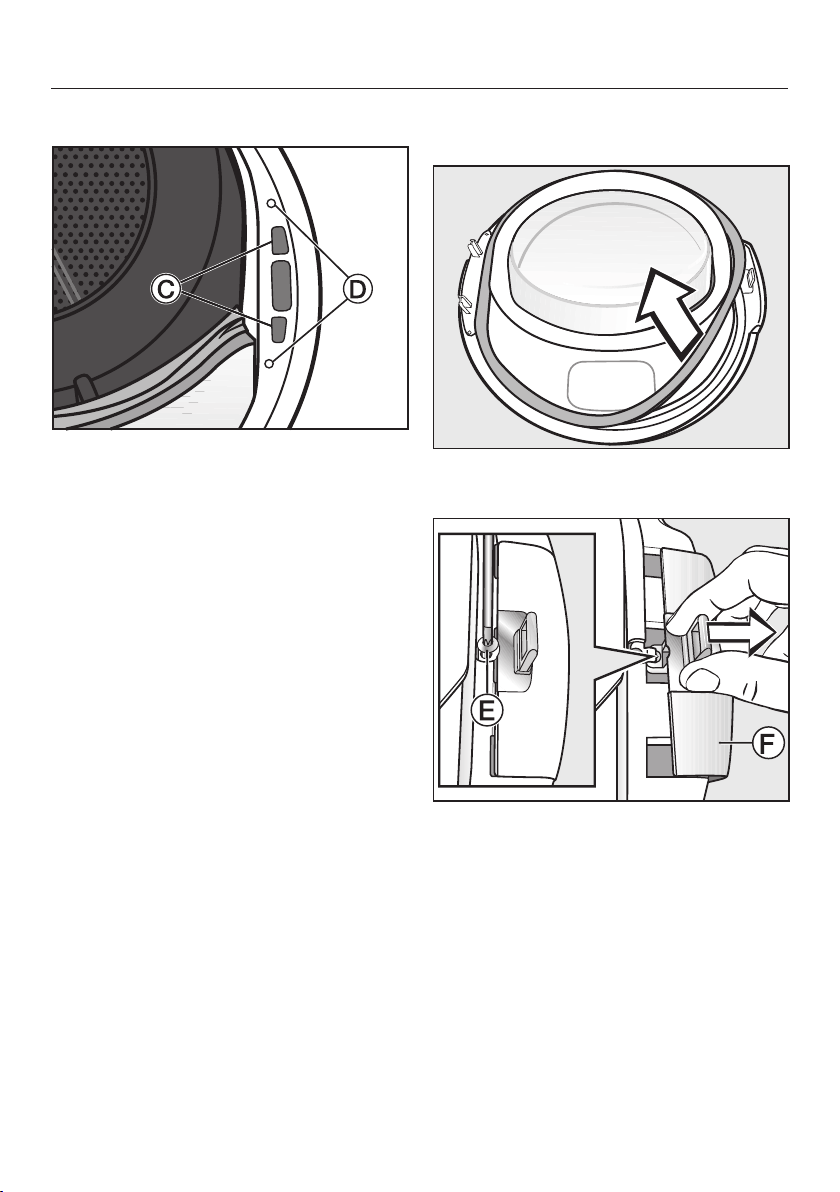 C
D

E
F