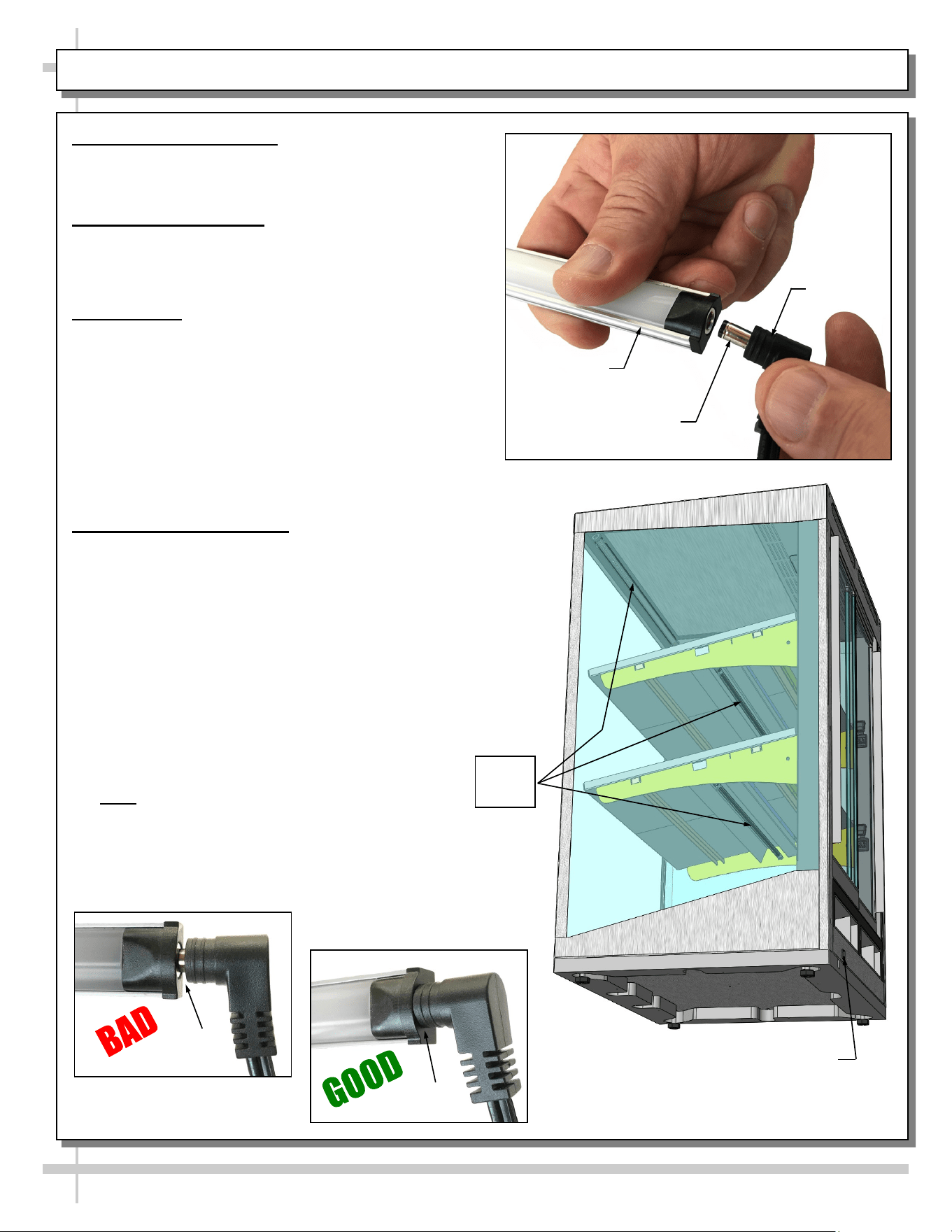 BAD

GOOD