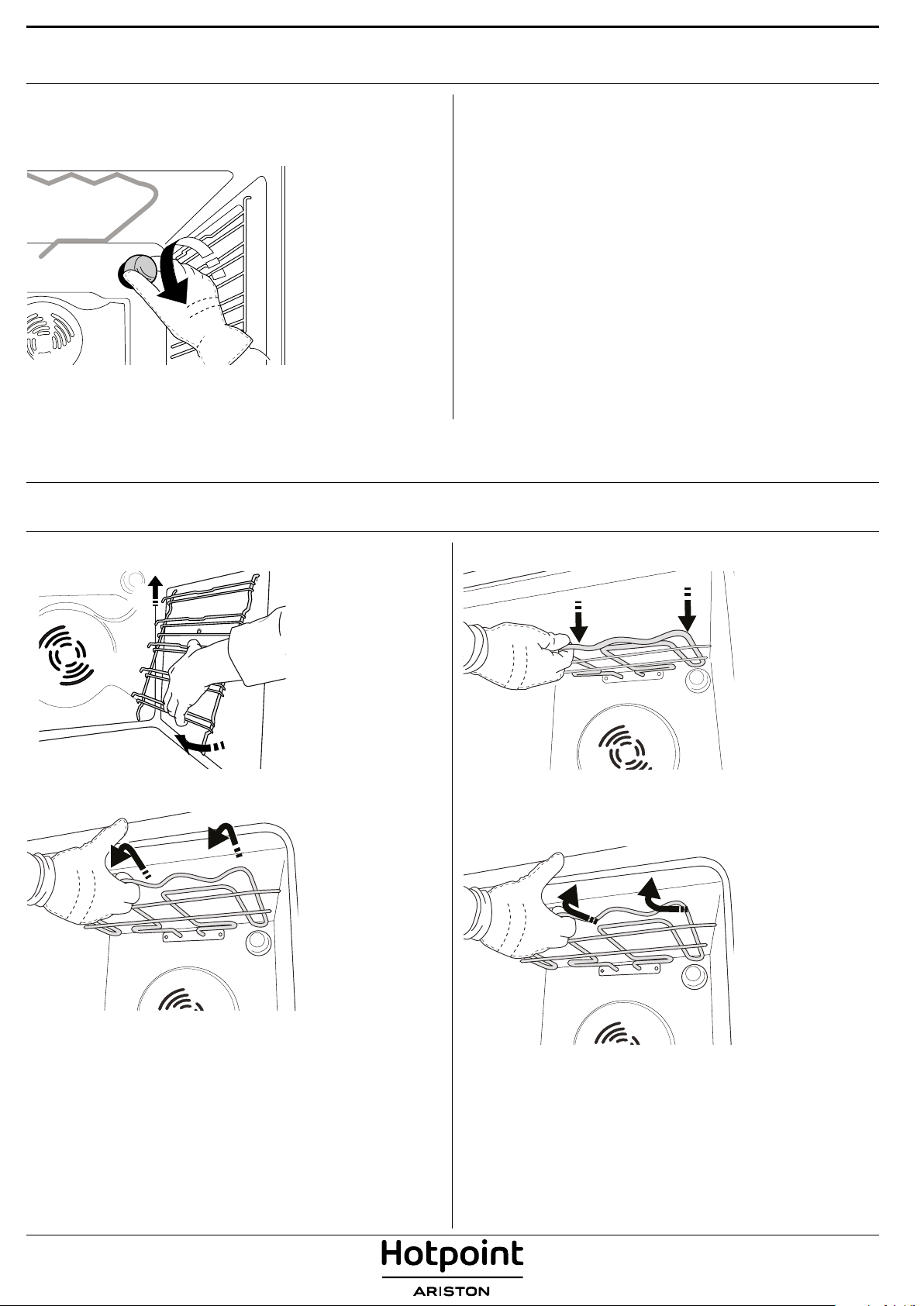 Hotpoint
ARISTON