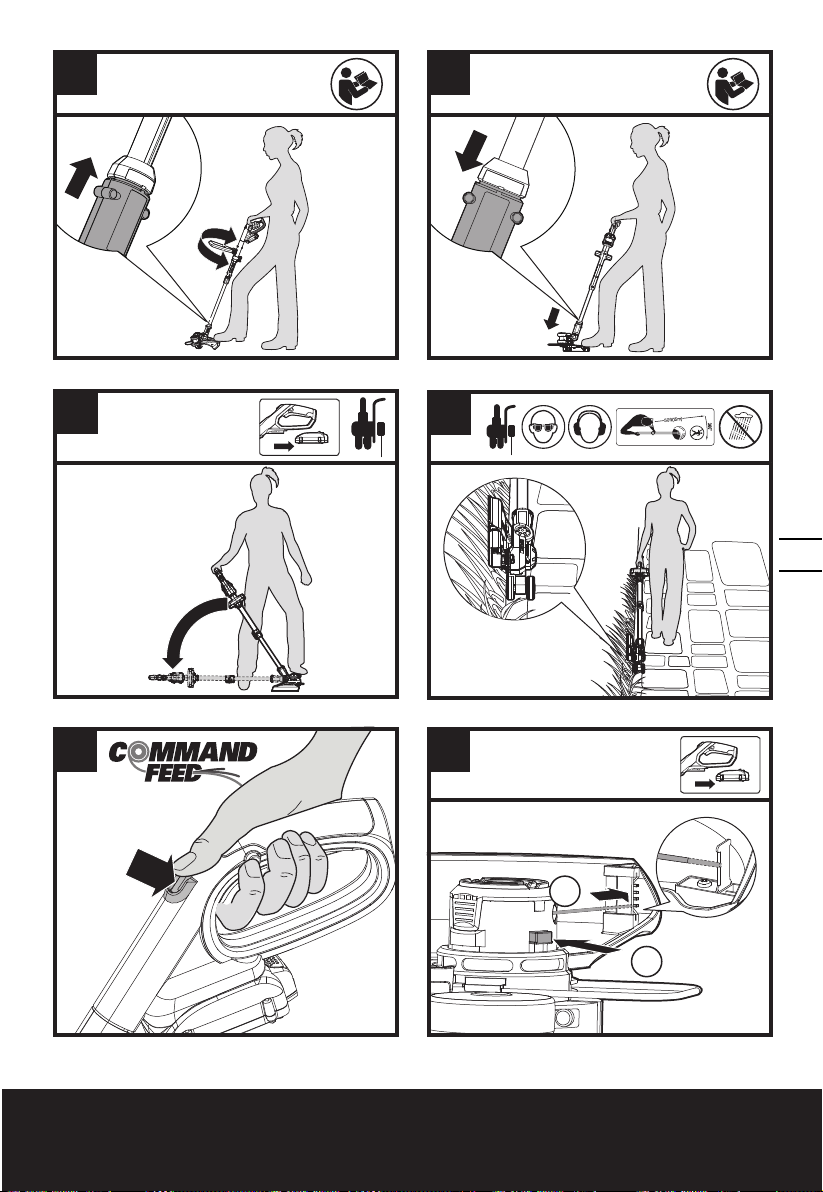 COMMAND FEED