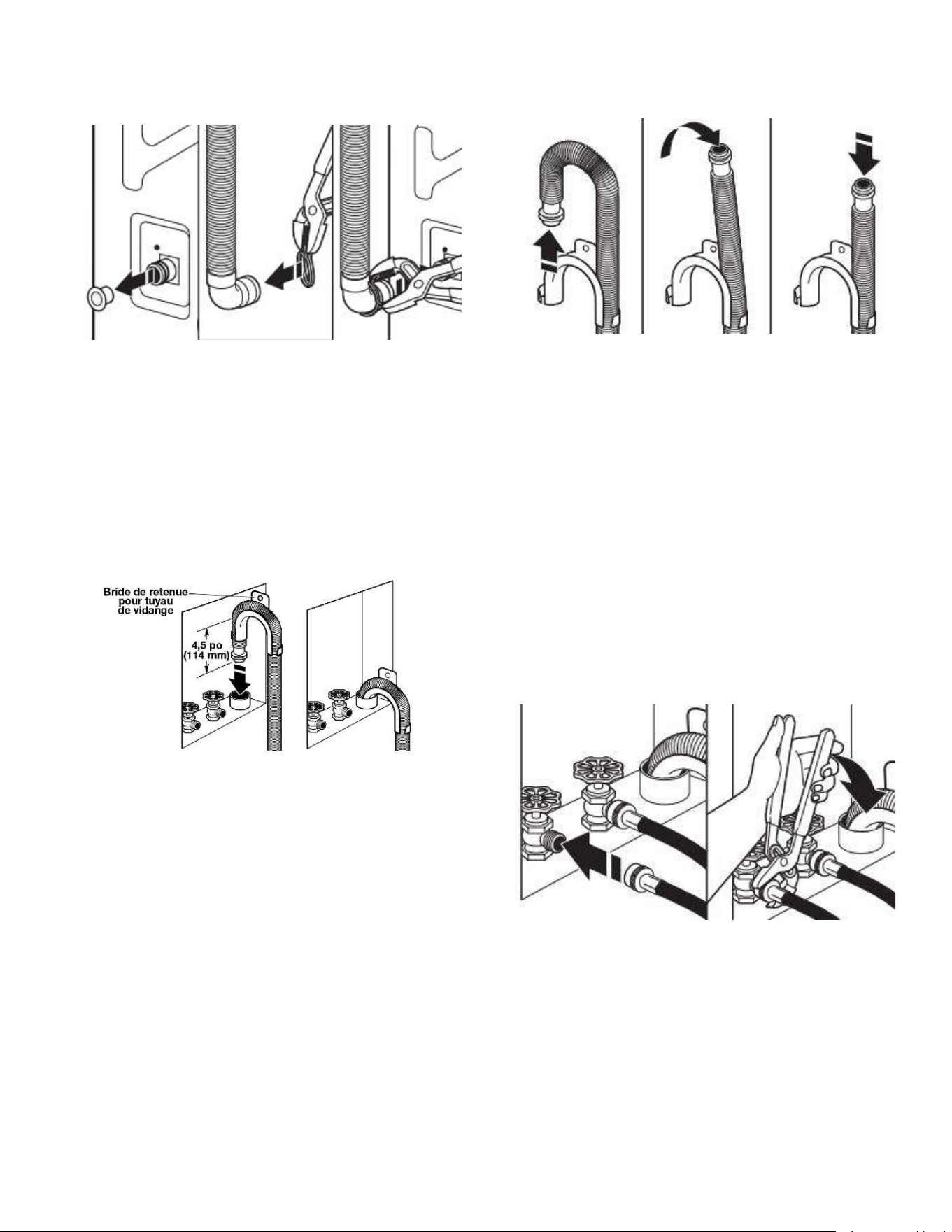 Bride de retenue pour tuyau de vidange

4,5 po (114 mm)