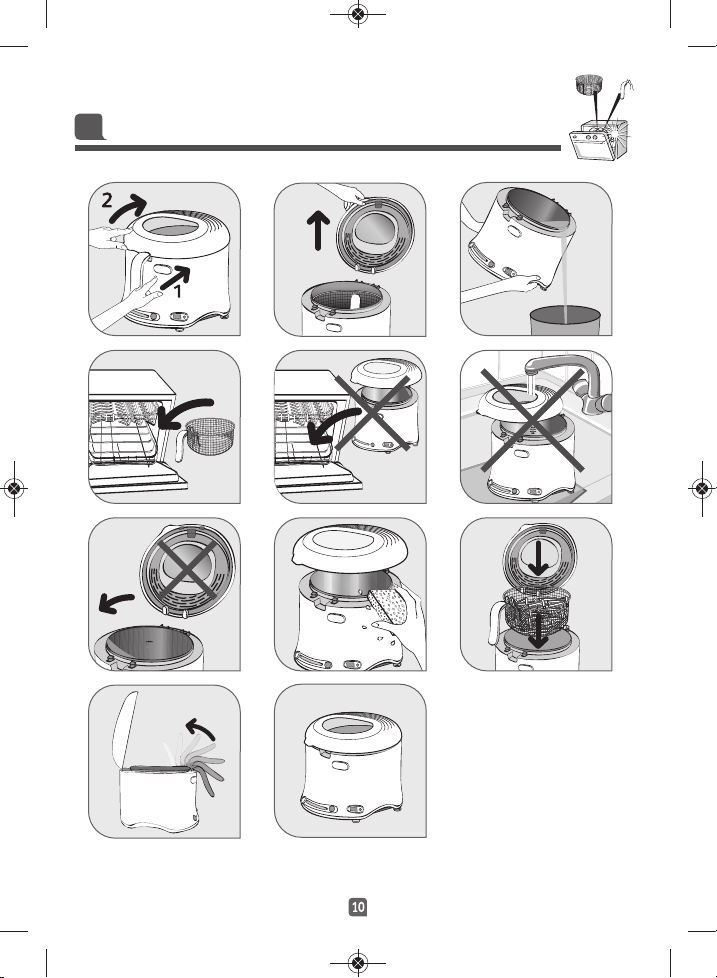 2

1

10