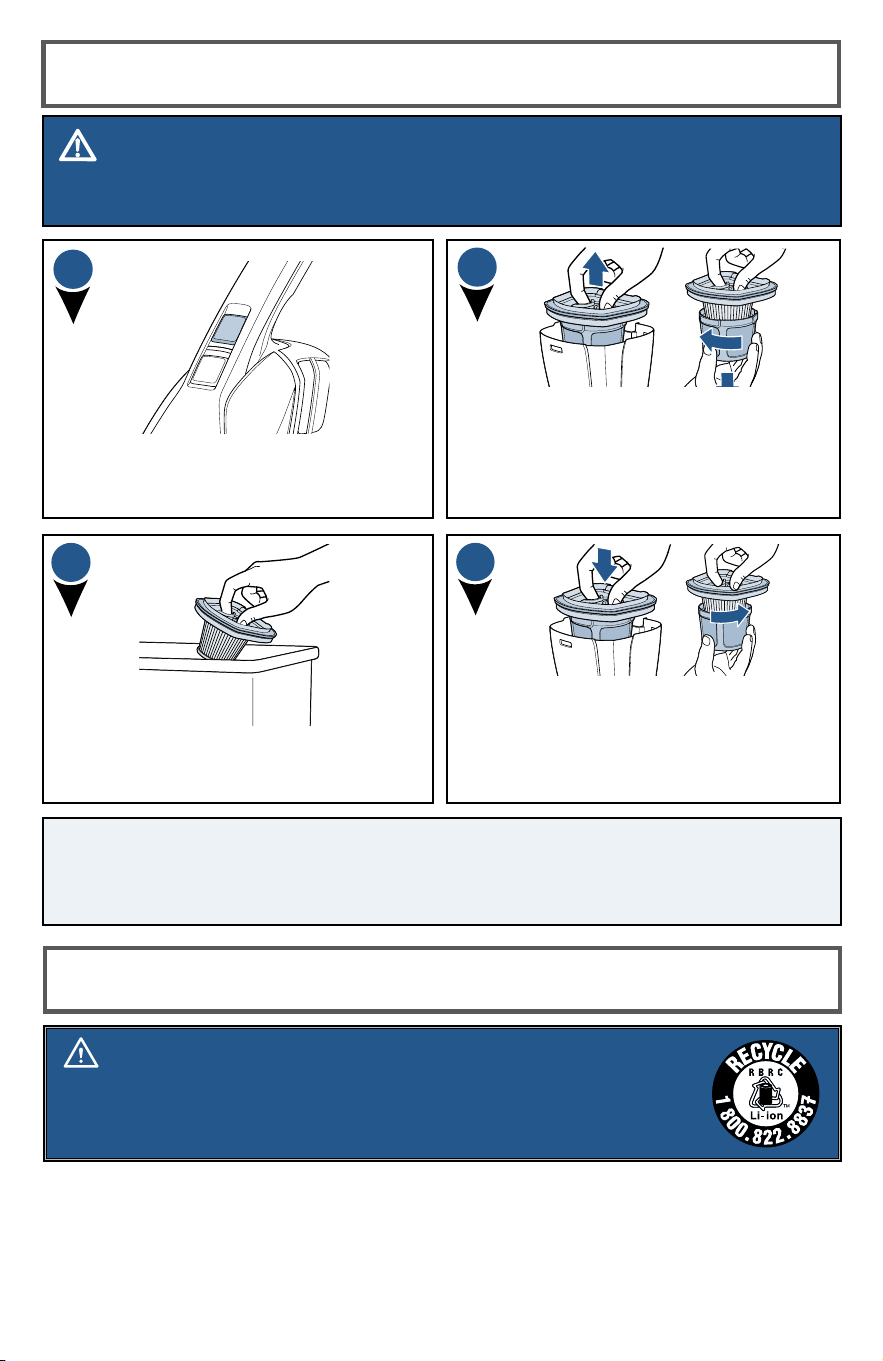 RECYCLE
RBRC
Li-ion
1.800.822.8837