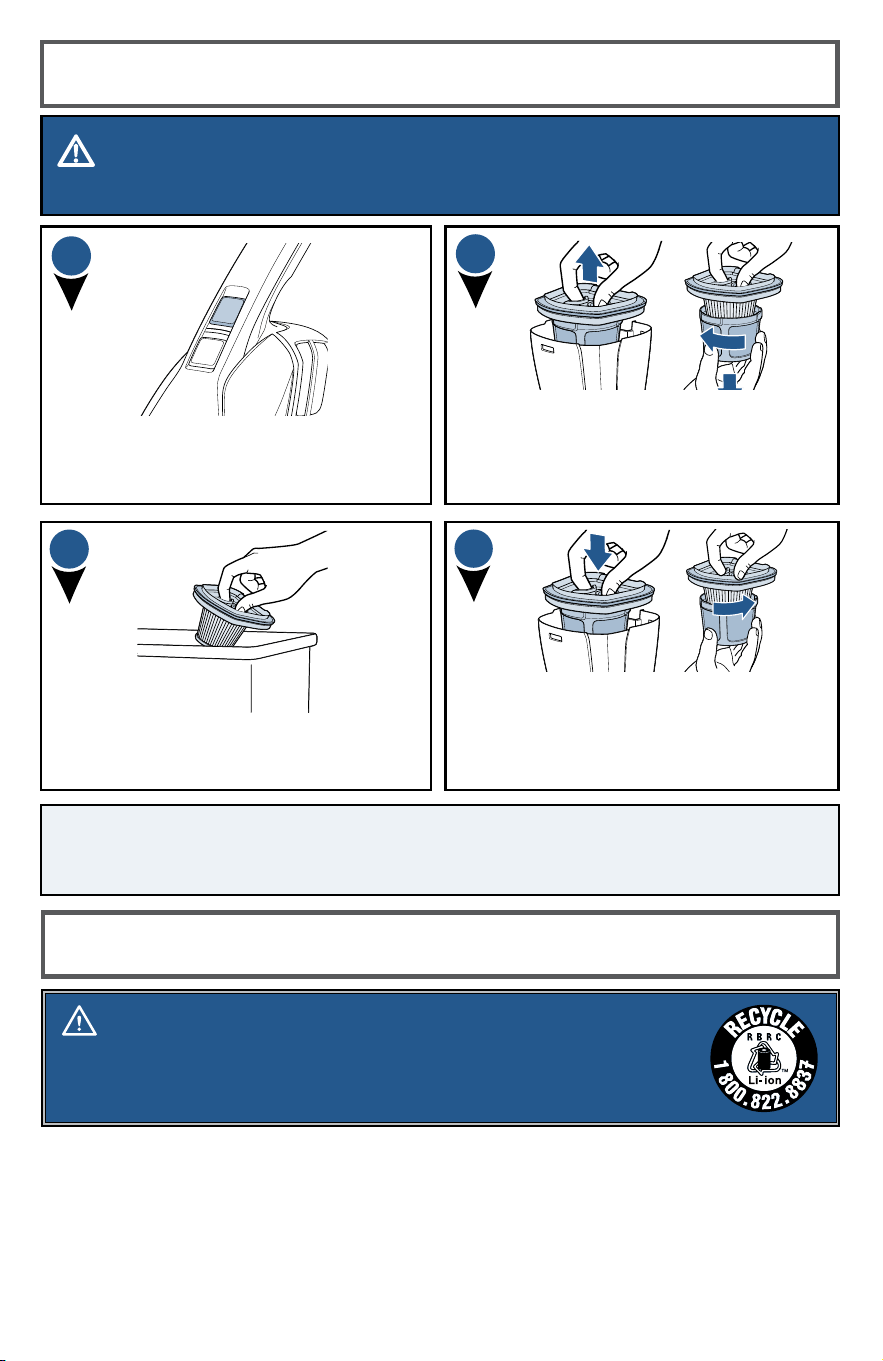 RECYCLE
RBRC
Li-ion
1.800.822.8837