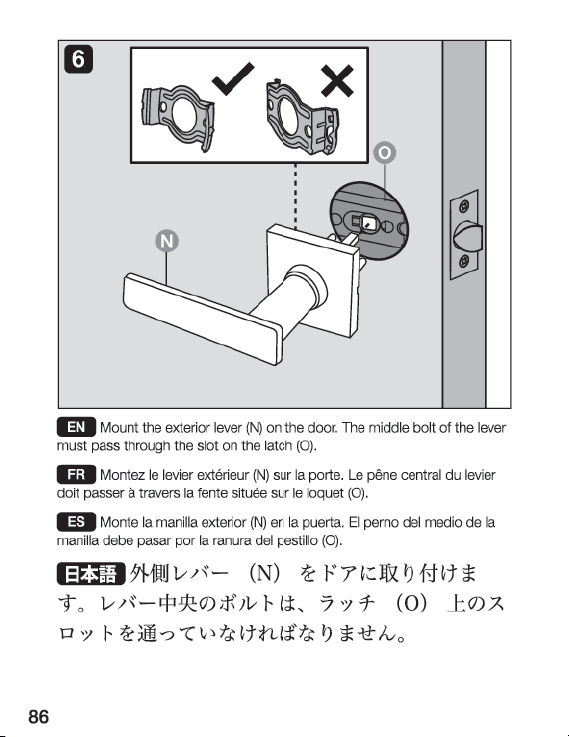 6

O

N

EN Mount the exterior lever (N) on the door. The middle bolt of the lever must pass through the slot on the latch (O).

FR Montez le levier extérieur (N) sur la porte. Le pêne central du levier doit passer à travers la fente située sur le loquet (O).

ES Monte la manilla exterior (N) en la puerta. El perno del medio de la manilla debe pasar por la ranura del pestillo (O).

日本語 外側レバー（N）をドアに取り付けます。レバー中央のボルトは、ラッチ（O）上のスロットを通っていなければなりません。

86