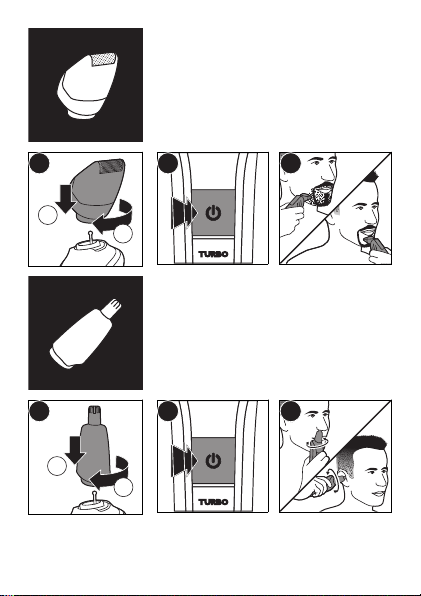 TURBO

TURBO