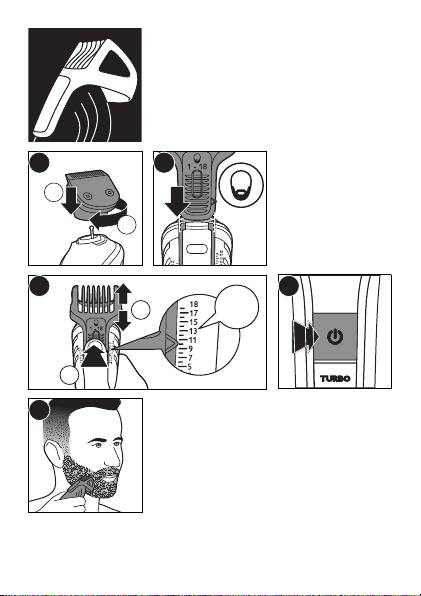 1 - 18

18
17
15
13
11
9
7
5

TURBO