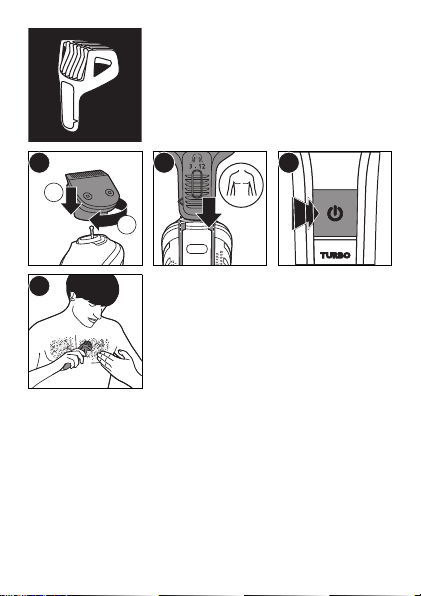 3 - 12

TURBO