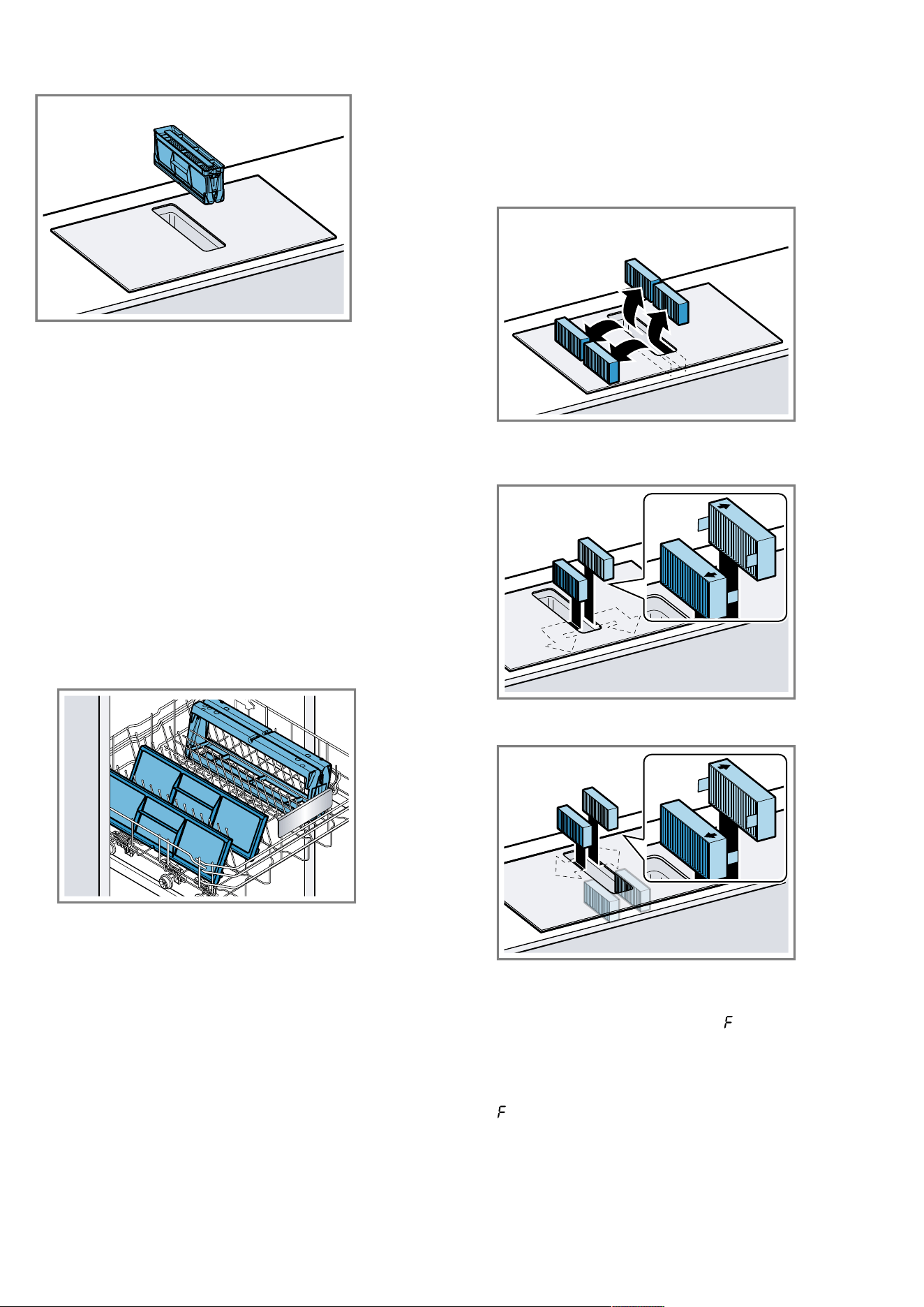 F

F