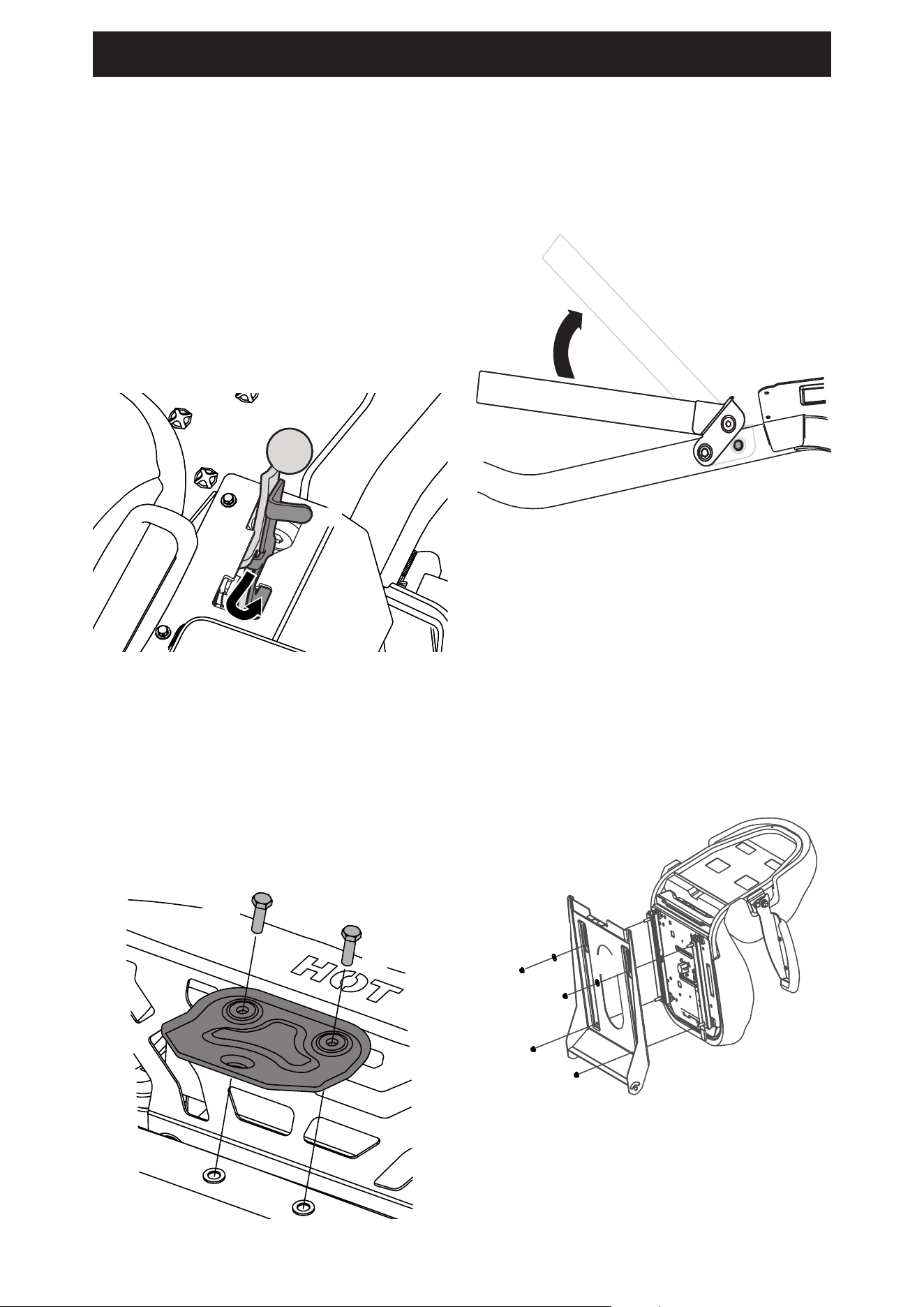 HOT