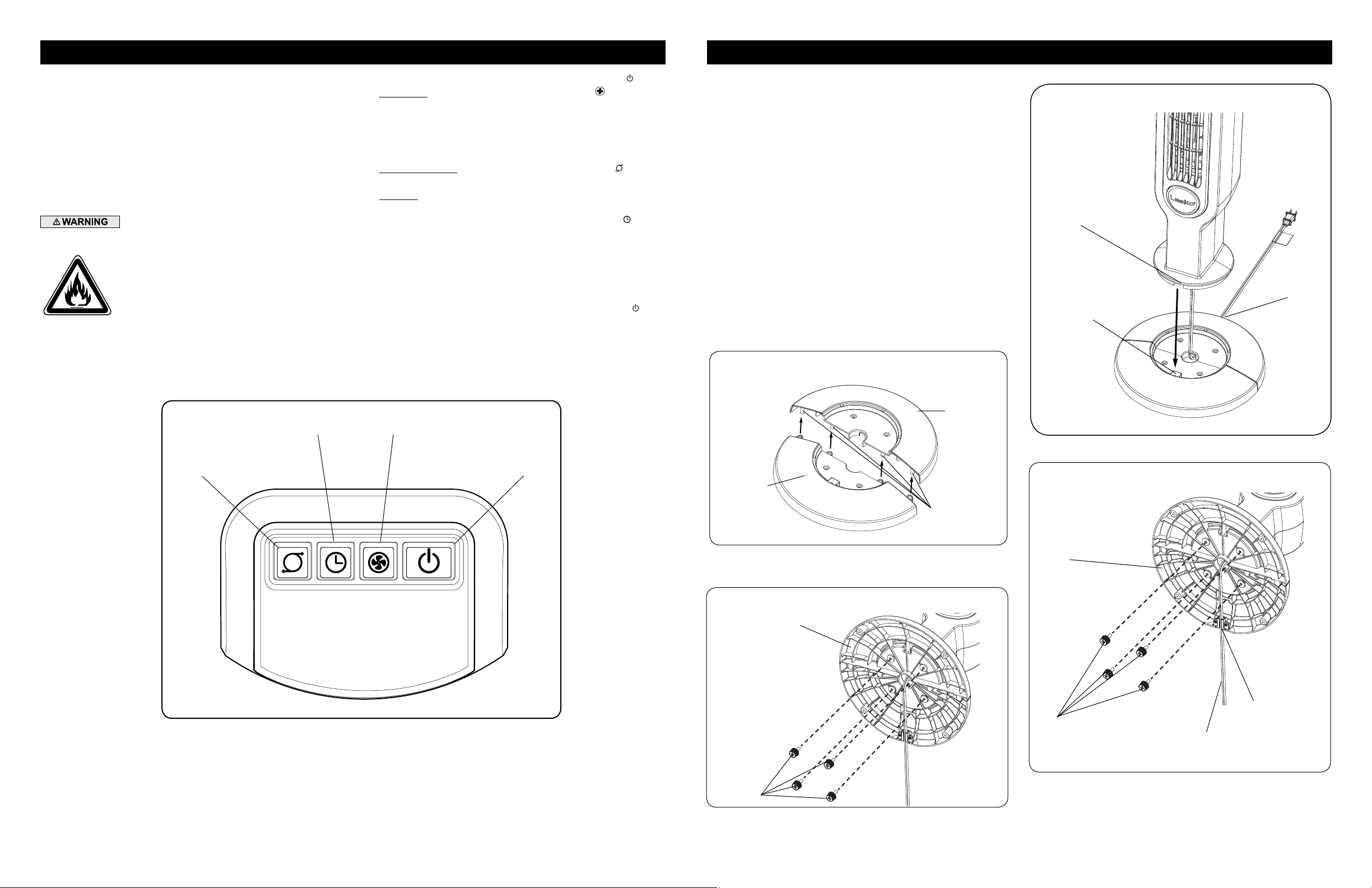 ⚠WARNING

Lasko