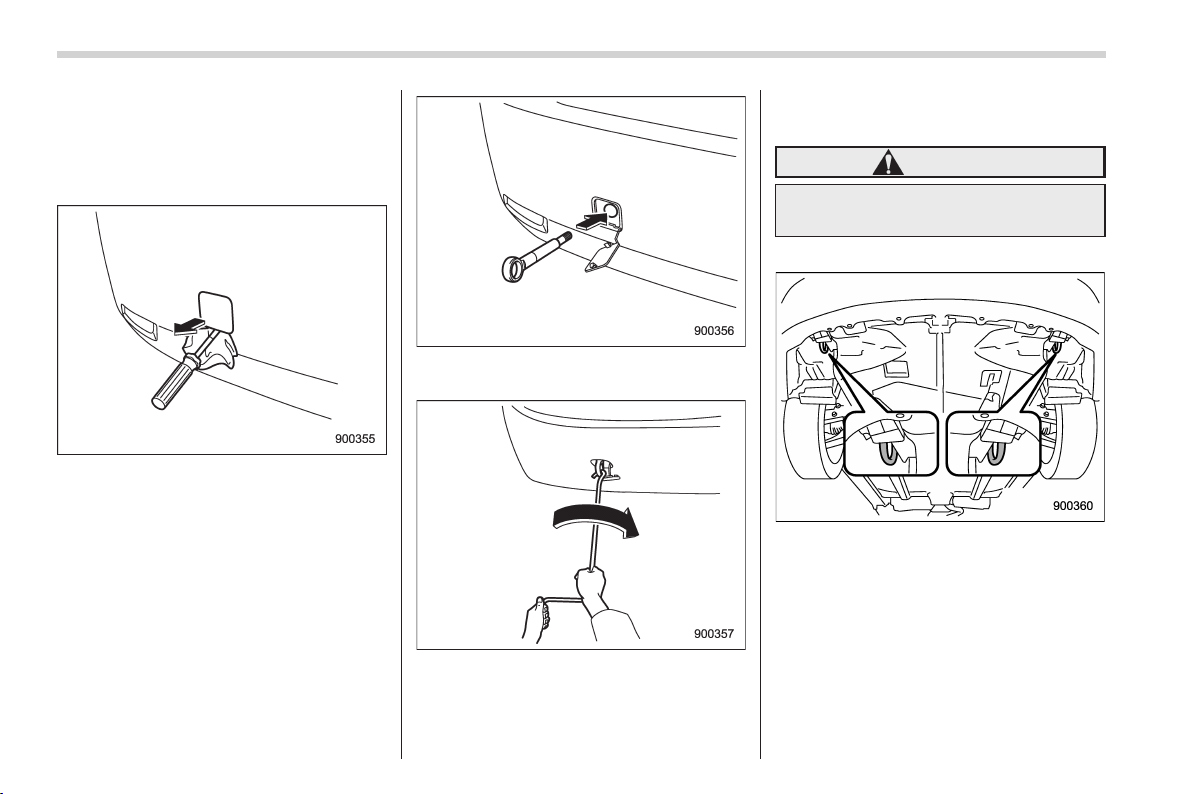 900355

900356

900357

900360