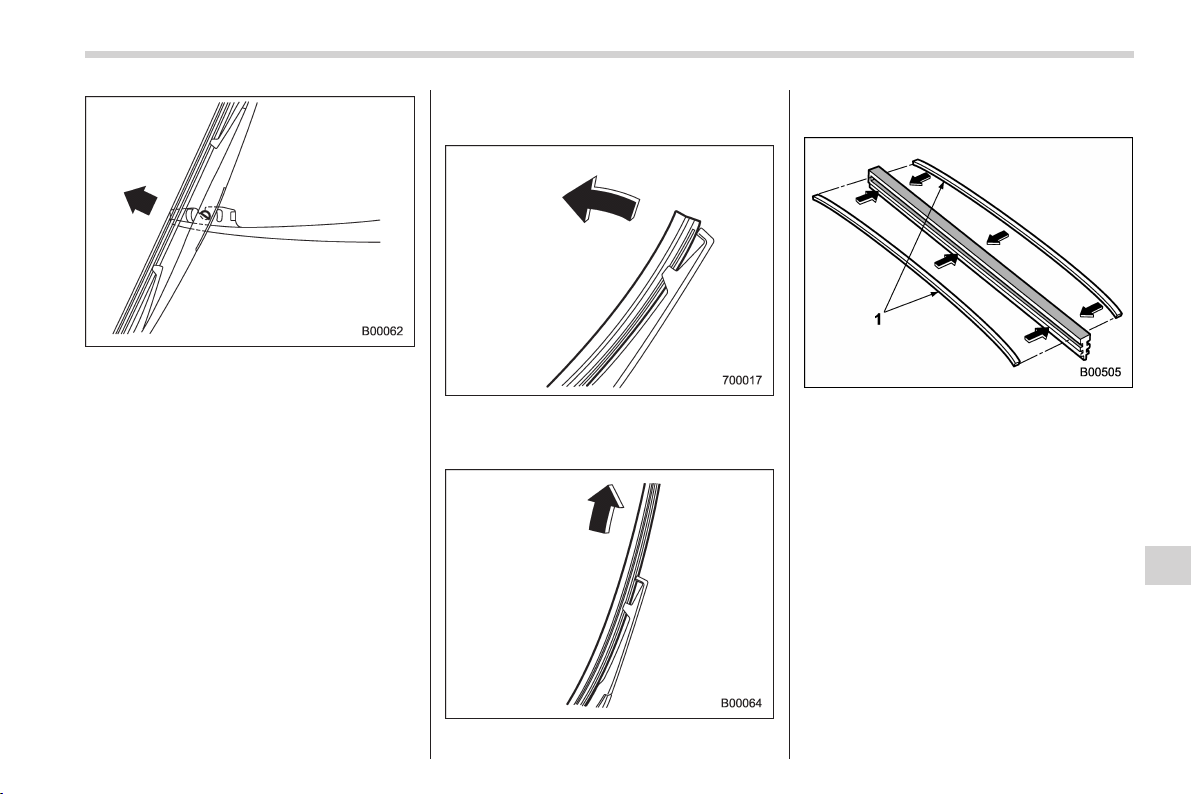 B00062

700017

B00064

1

B00505