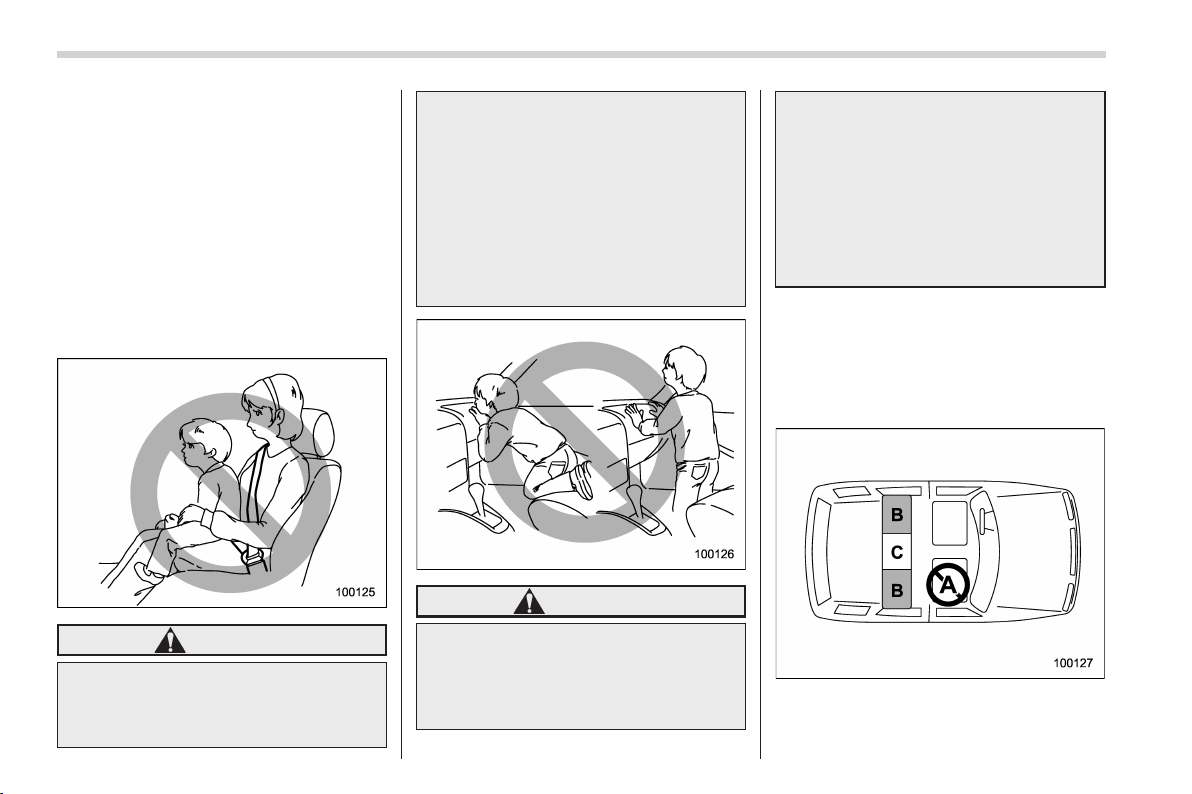 100125

100126

B
C
B
A

100127