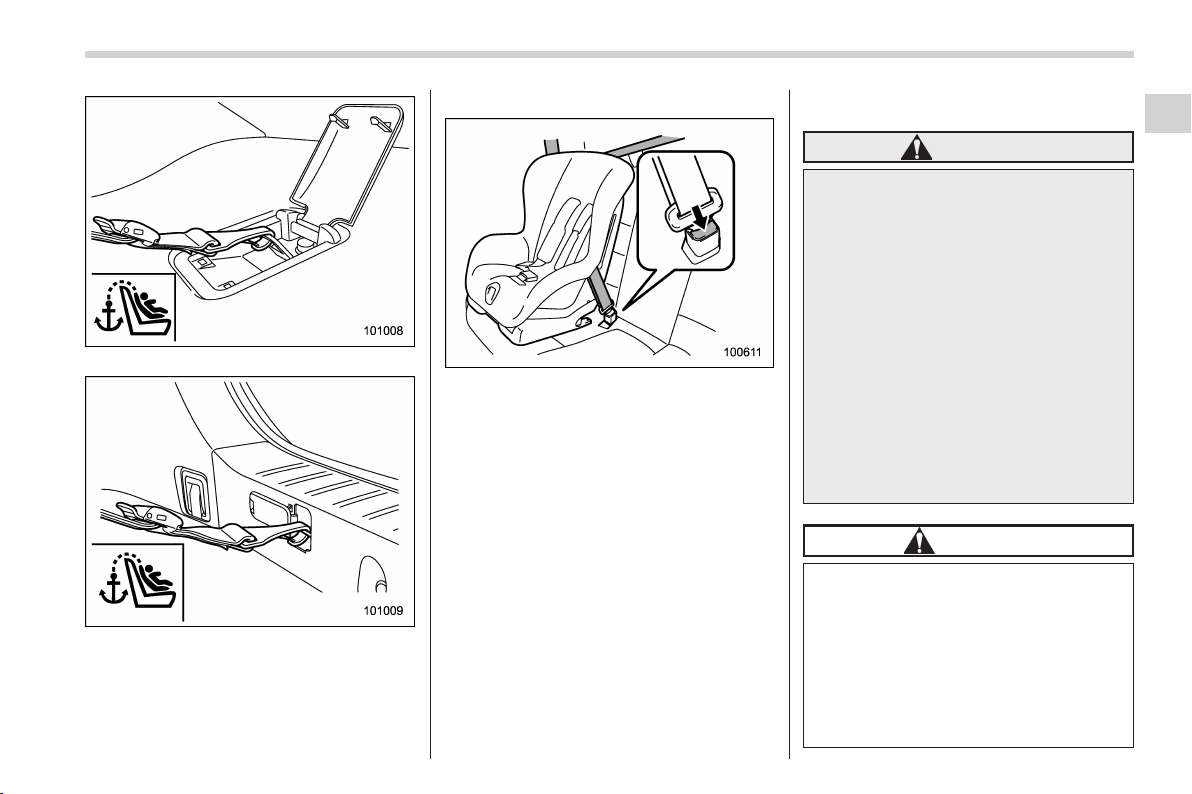 101008

101009

100611