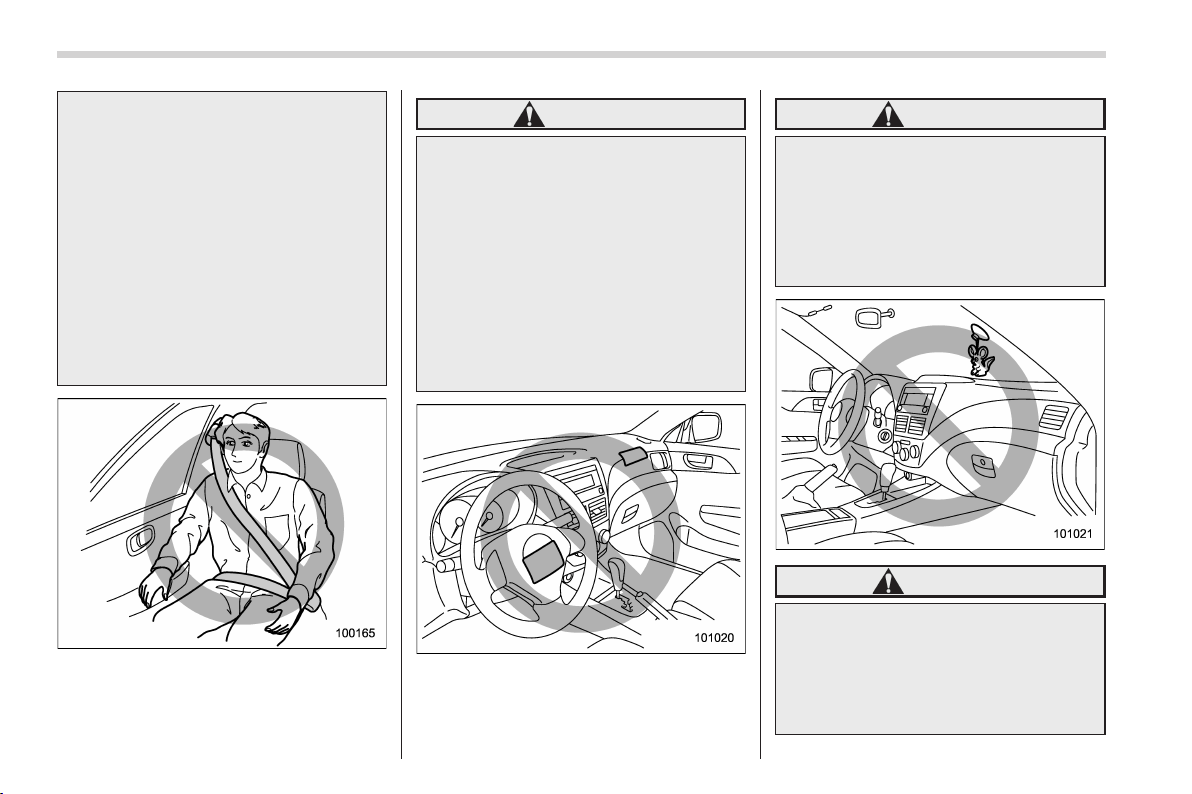 100165

101020

101021