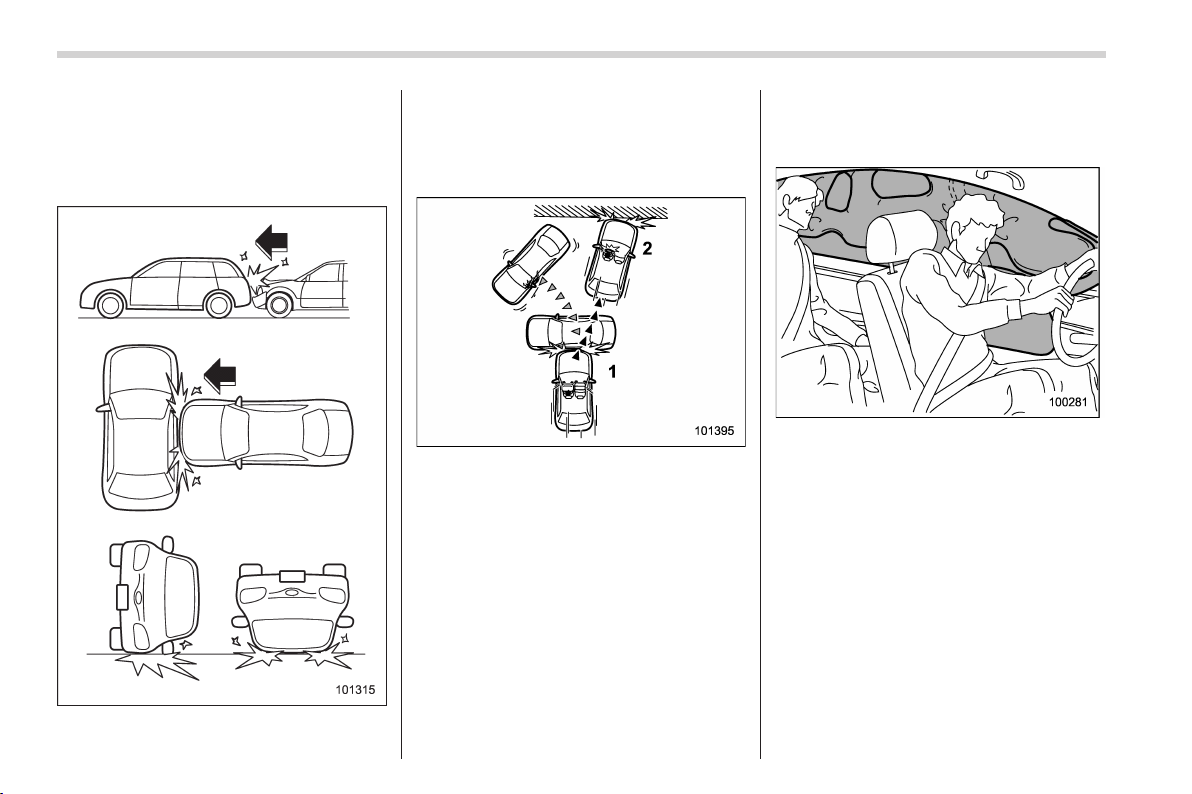 101315

2

1

101395

100281