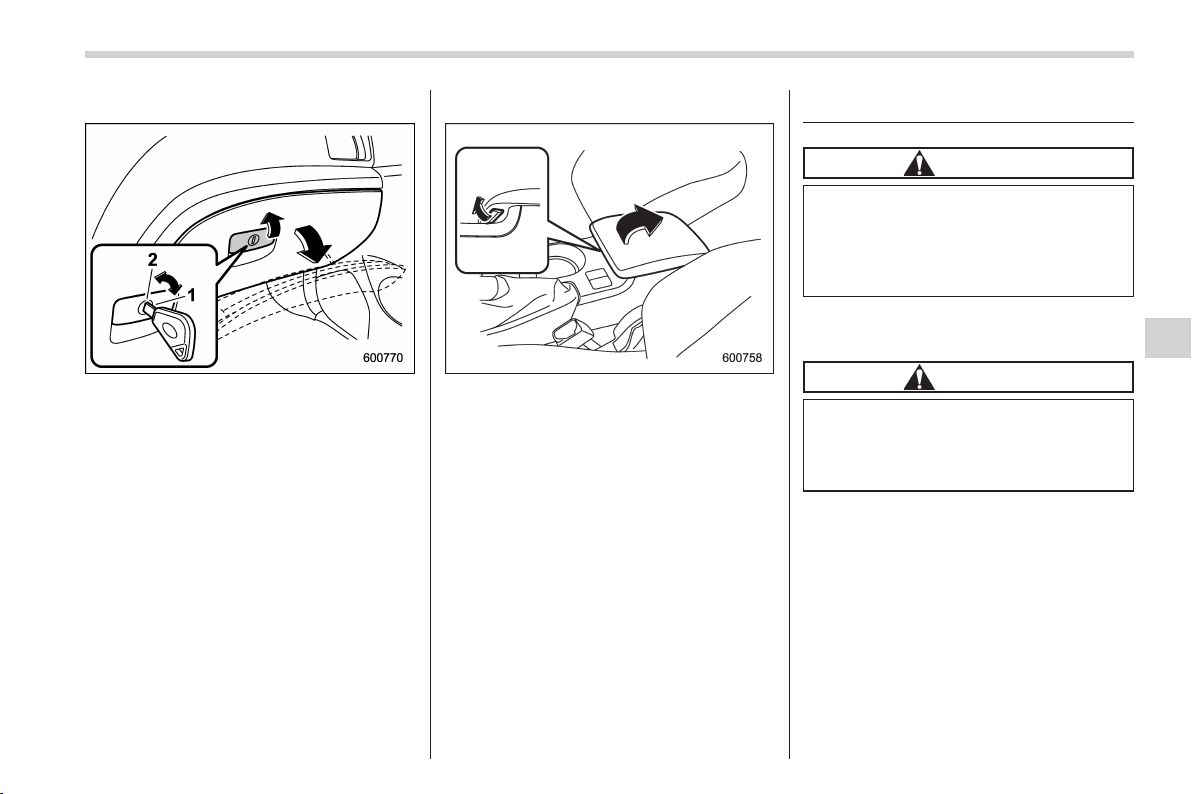 2

1

600770

600758