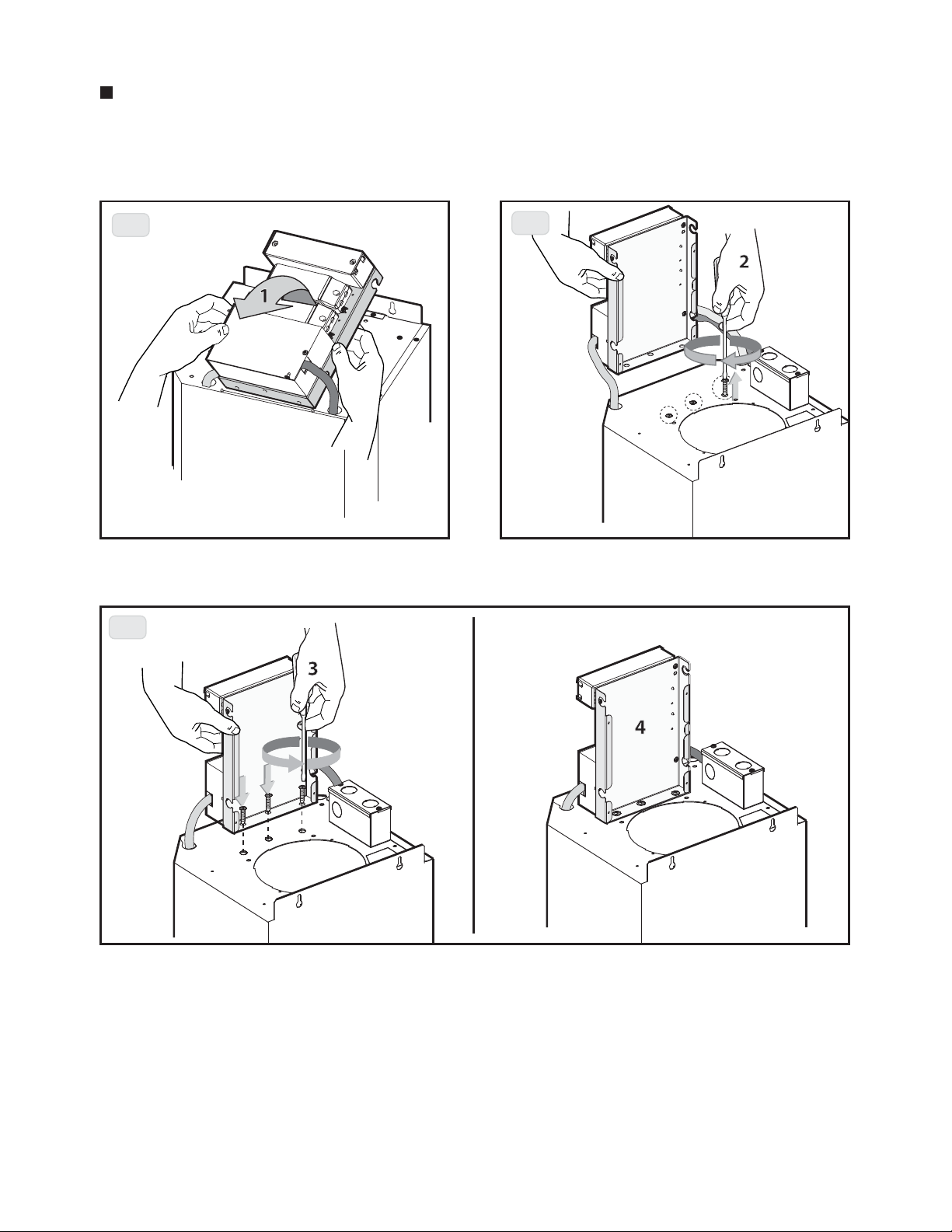 1

2

3

4