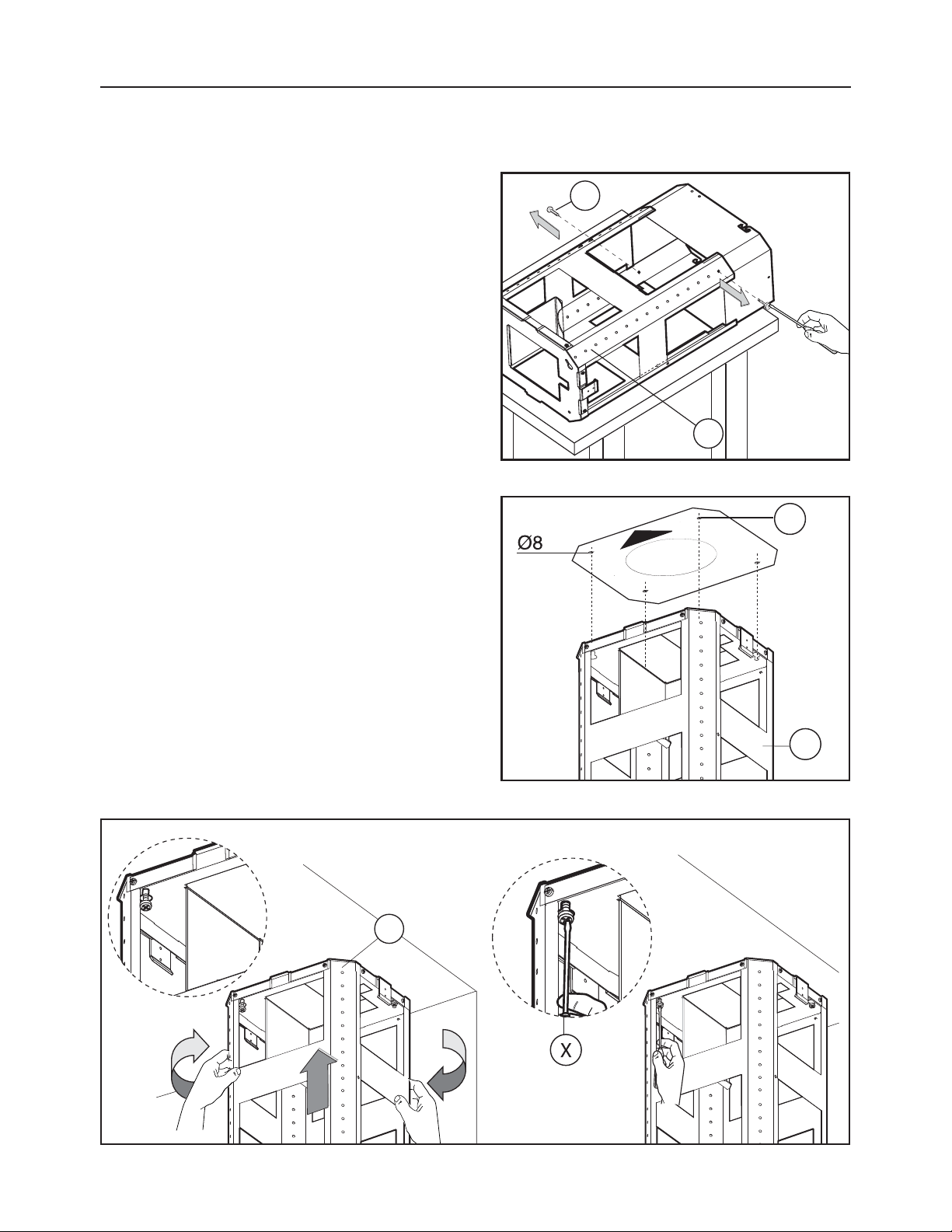 Ø8

X