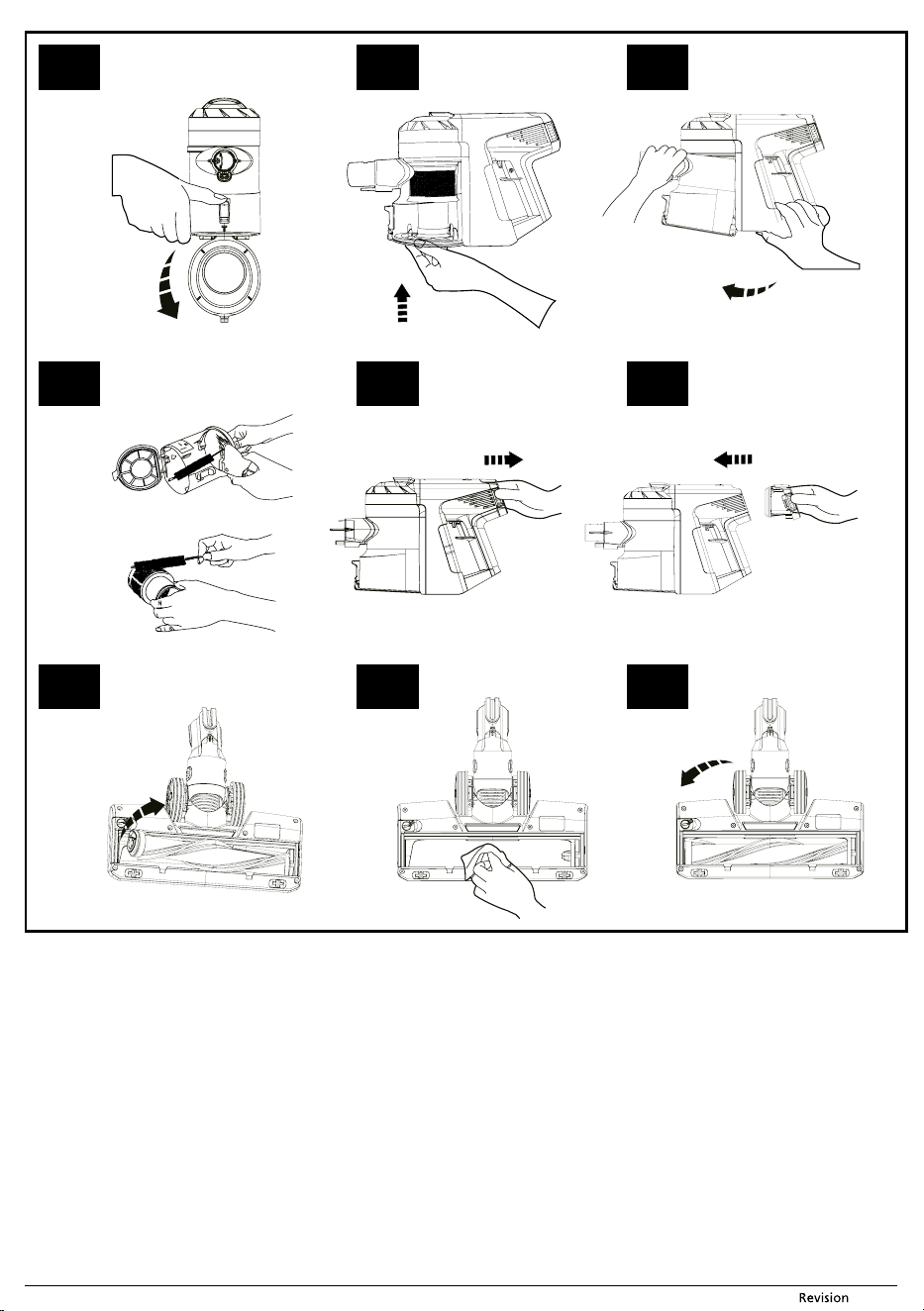 Revision