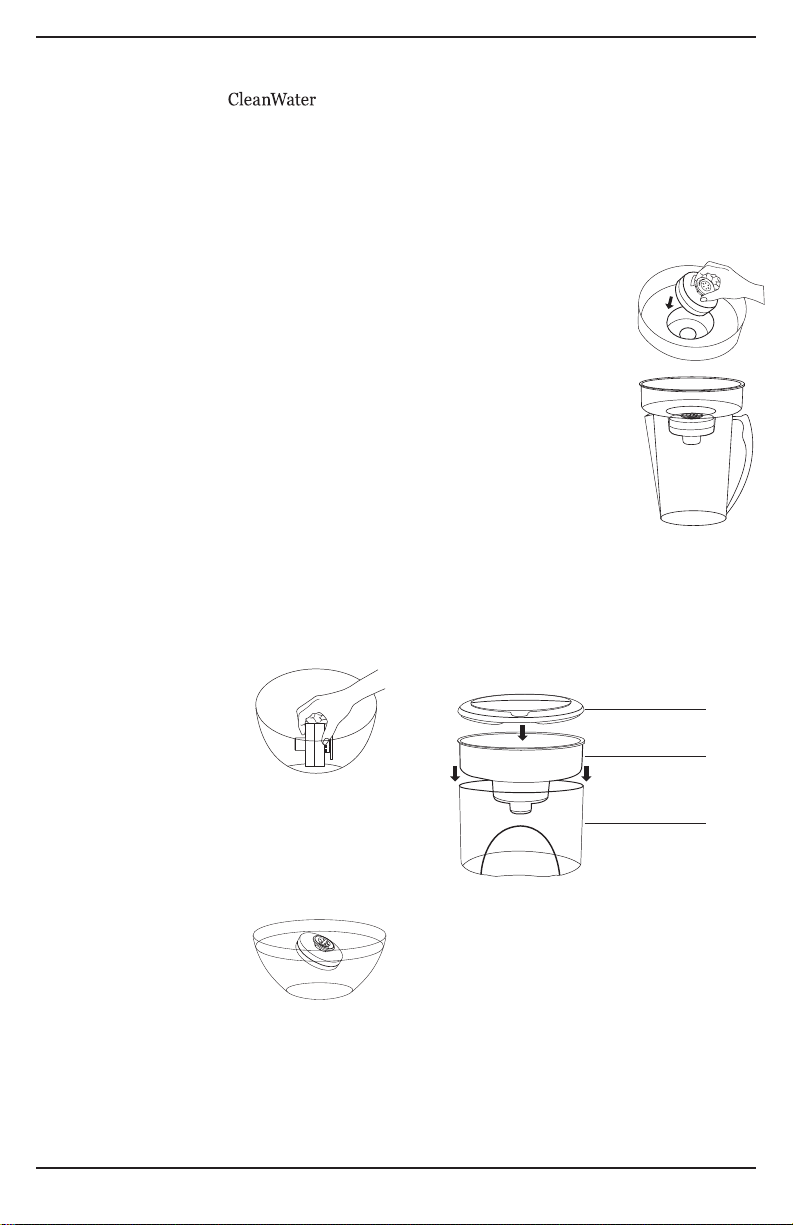 CleanWater