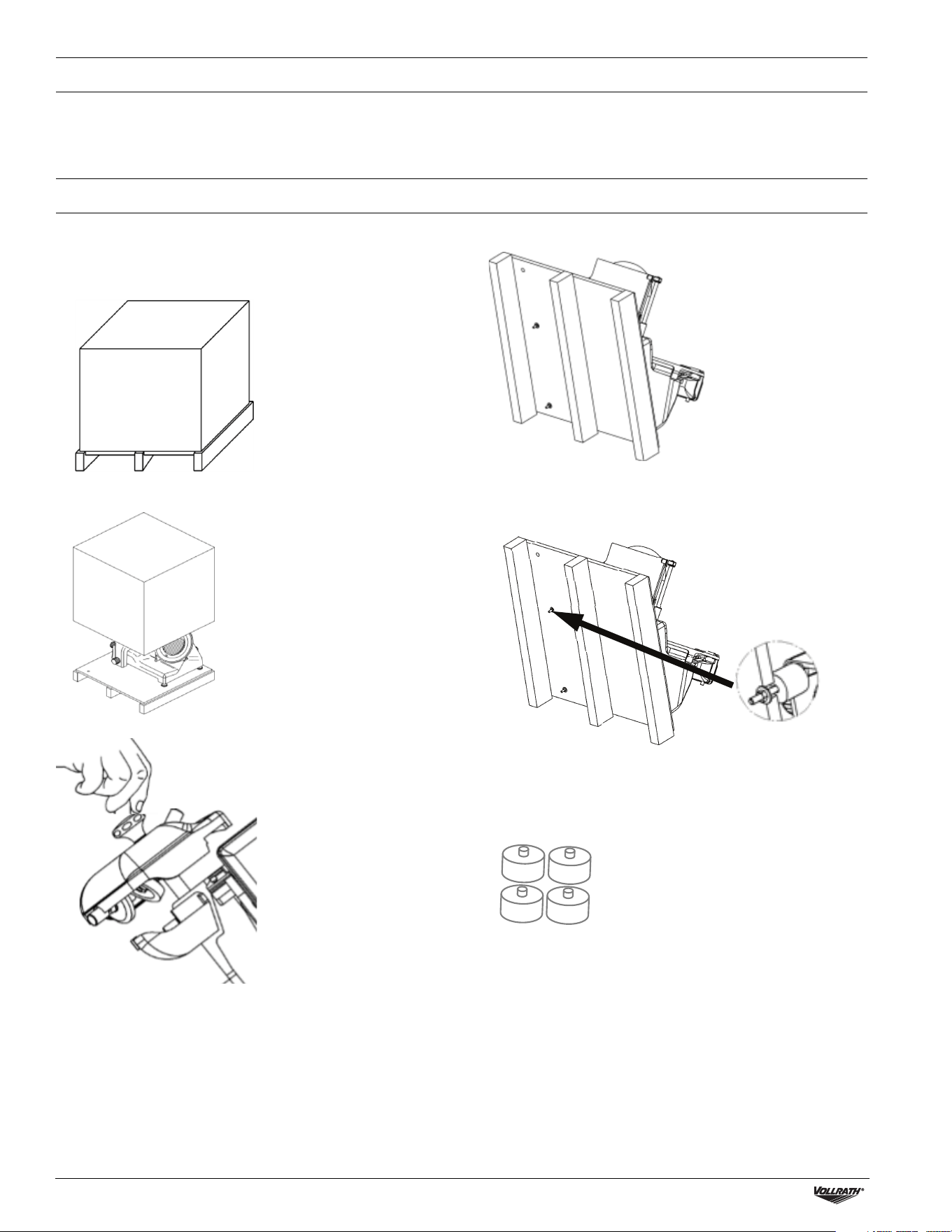 VOLLRATH®