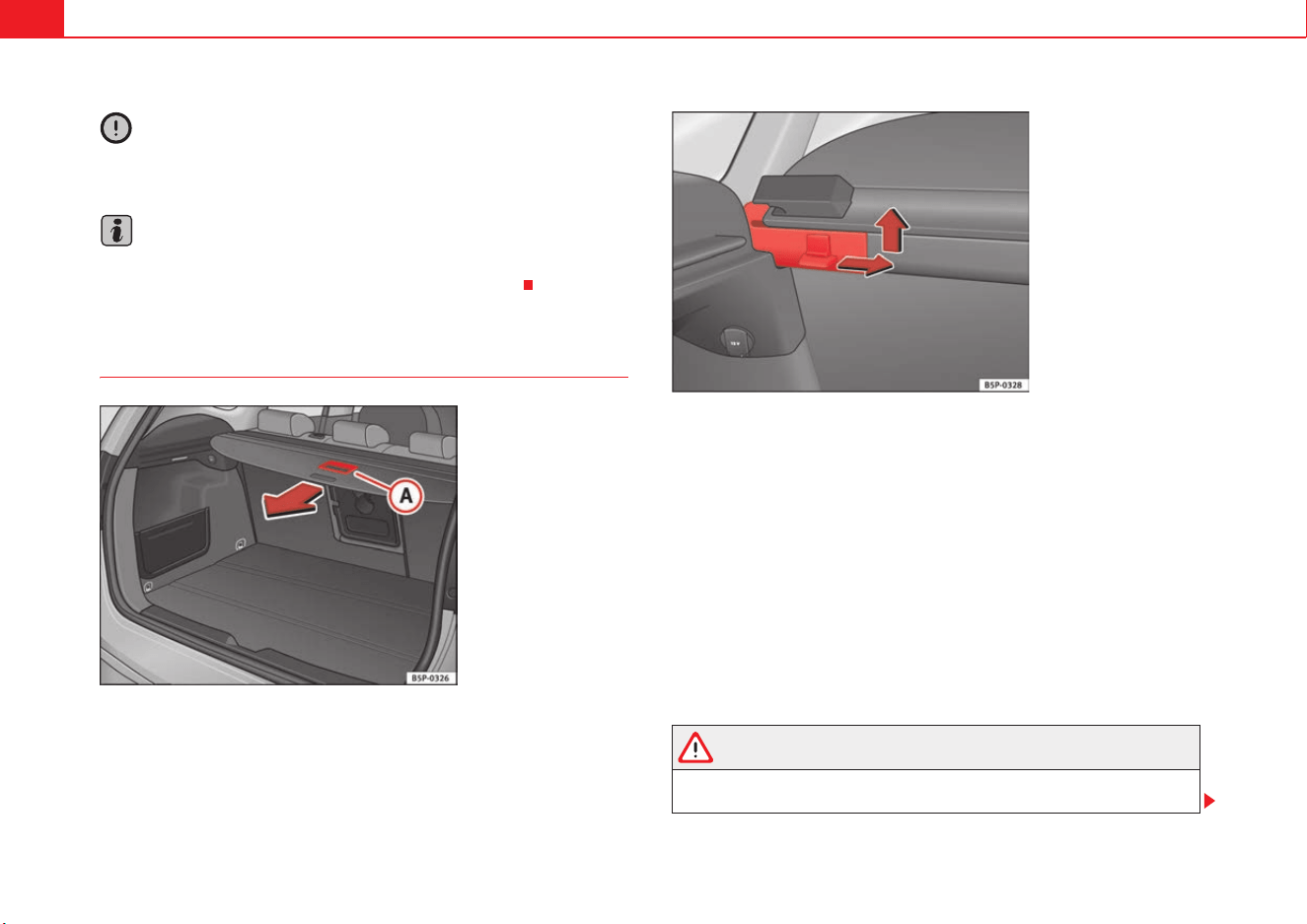 A

B5P-0326

B5P-0328