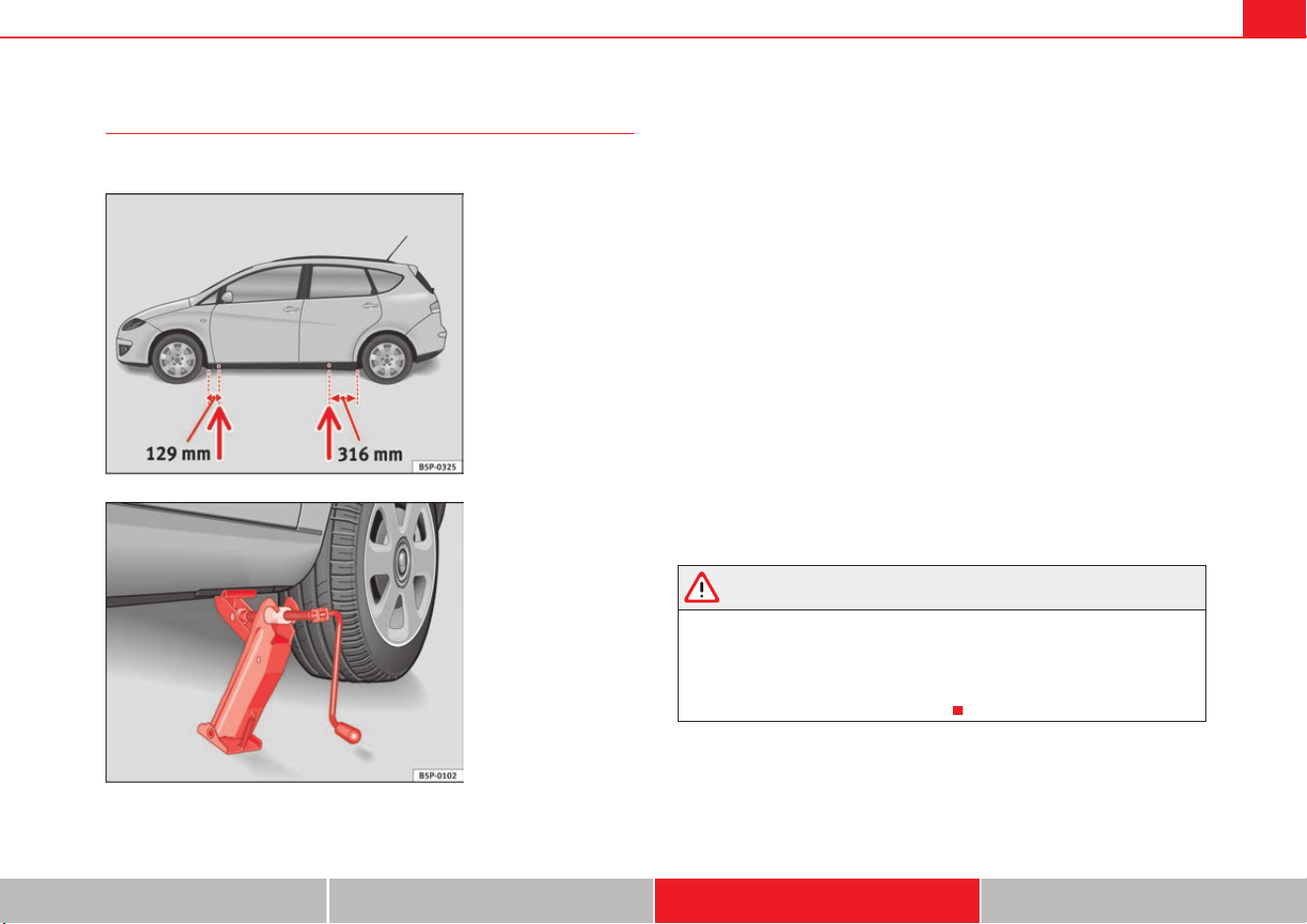 129 mm

316 mm

B5P-0325

B5P-0102